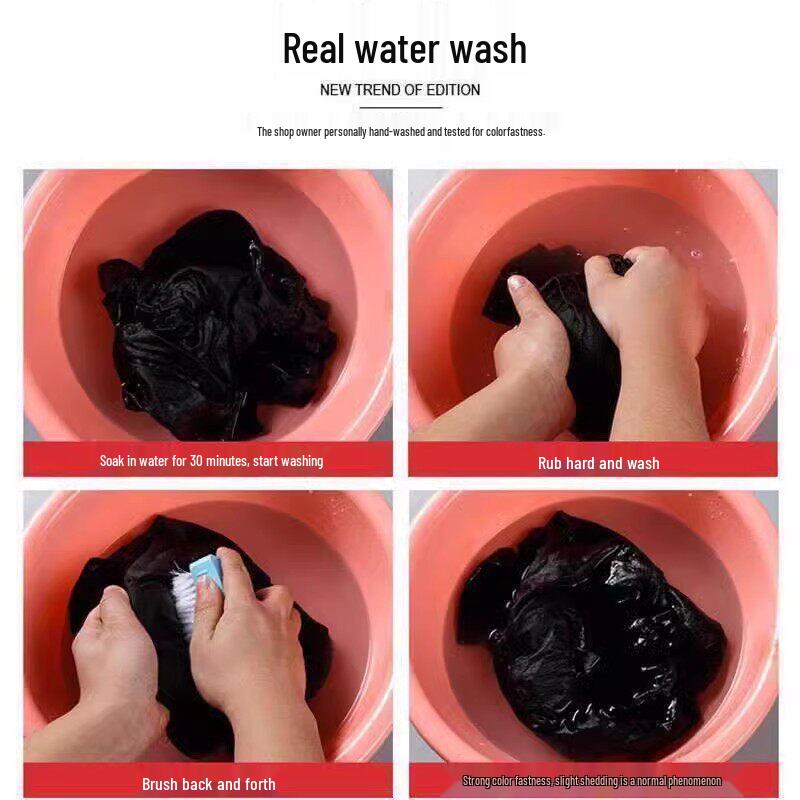 Real water wash

NEW TREND OF EDITION

The shop owner personally hand-washed and tested for colorfastness.

Soak in water for 30 minutes, start washing

Rub hard and wash

Brush back and forth

Strong color fastness, slight shedding is a normal phenomenon