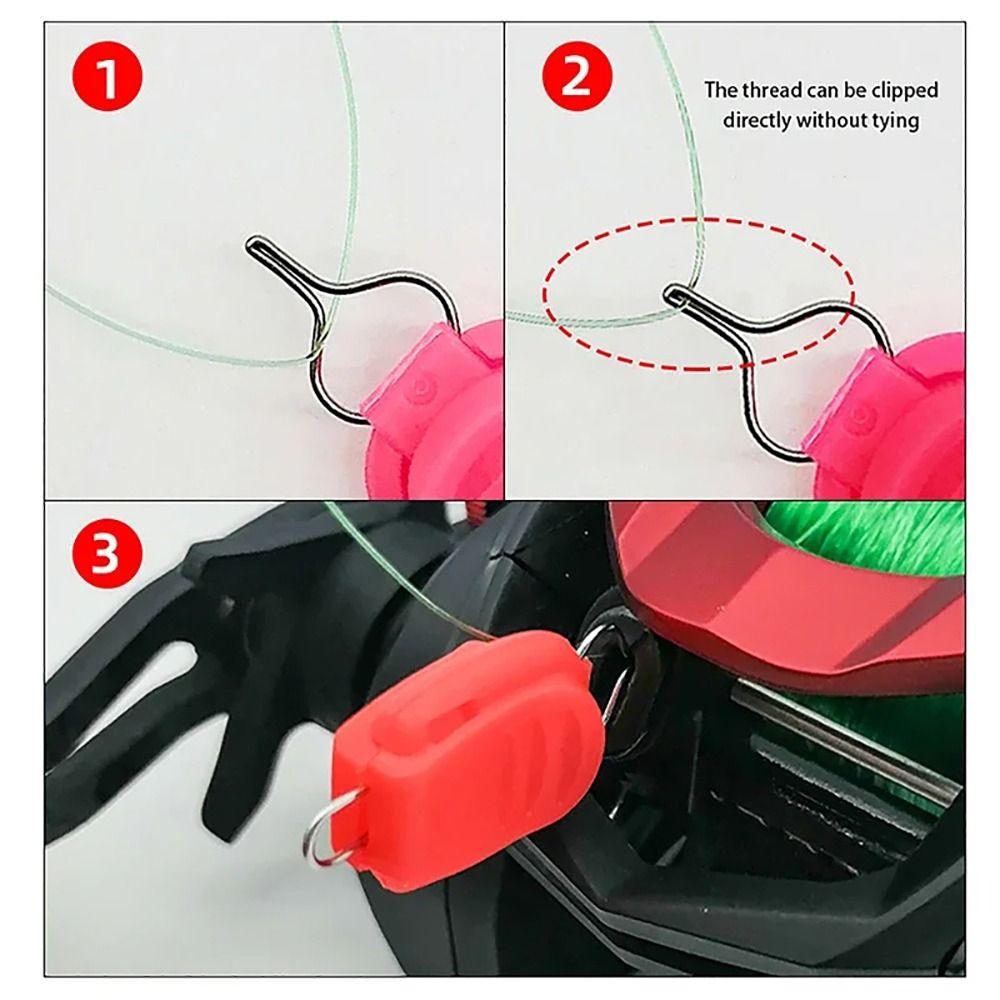 1

2

The thread can be clipped directly without tying

3