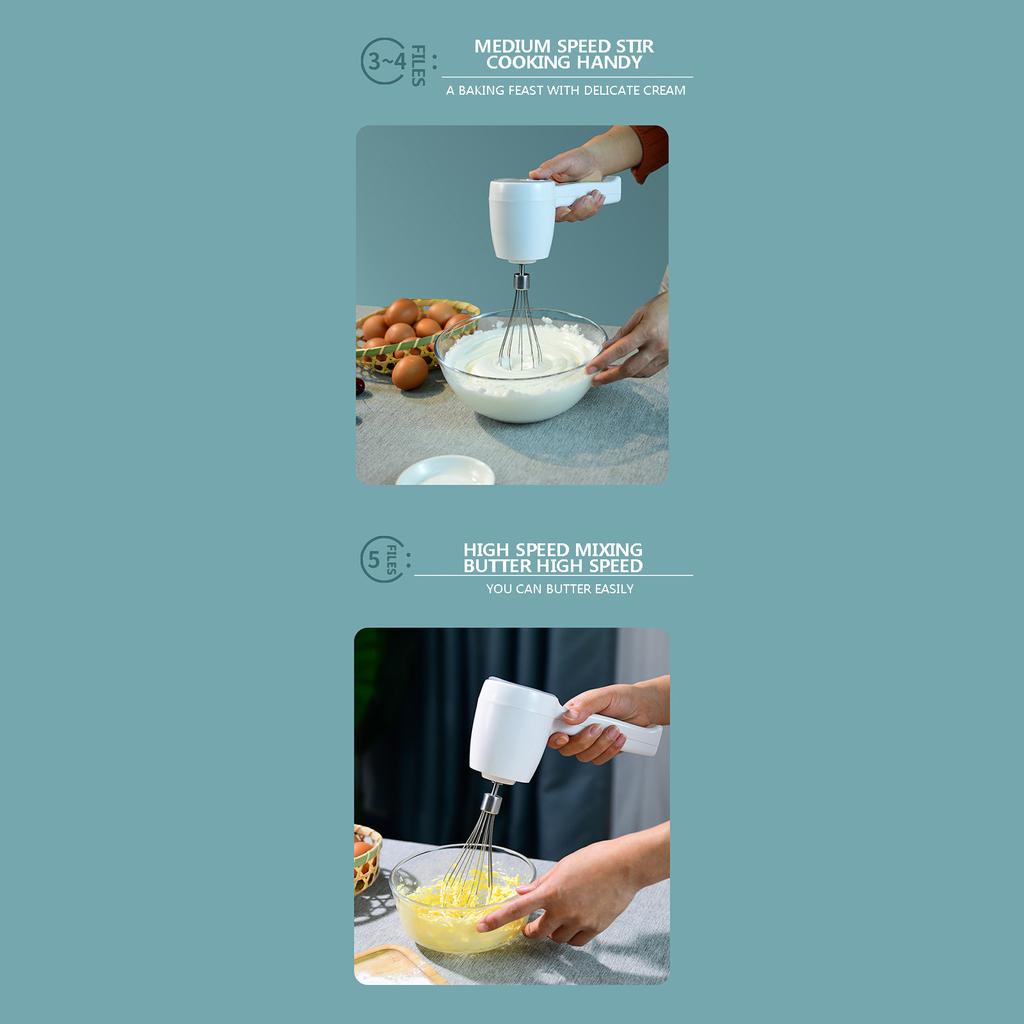 3~4 FILES :

MEDIUM SPEED STIR
COOKING HANDY

A BAKING FEAST WITH DELICATE CREAM

5 FILES :

HIGH SPEED MIXING
BUTTER HIGH SPEED

YOU CAN BUTTER EASILY