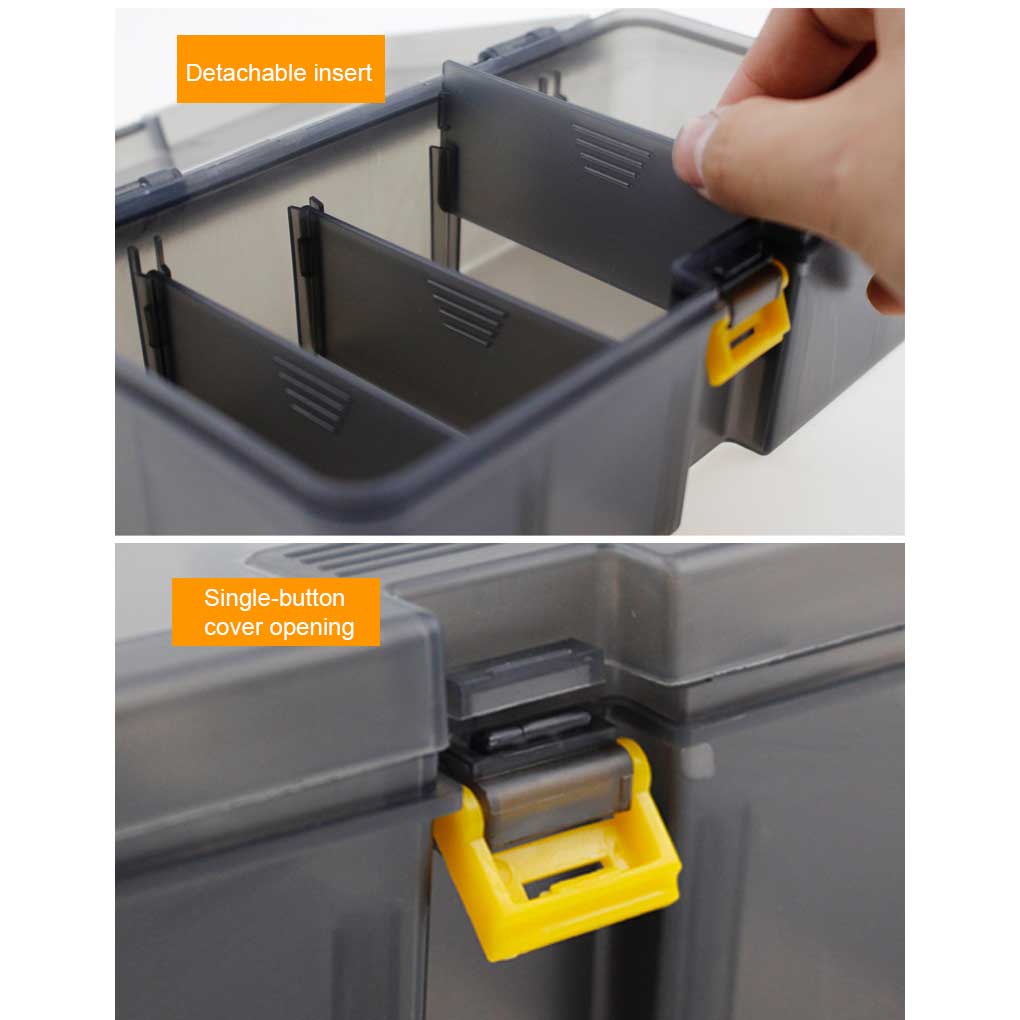 Detachable insert

Single-button cover opening