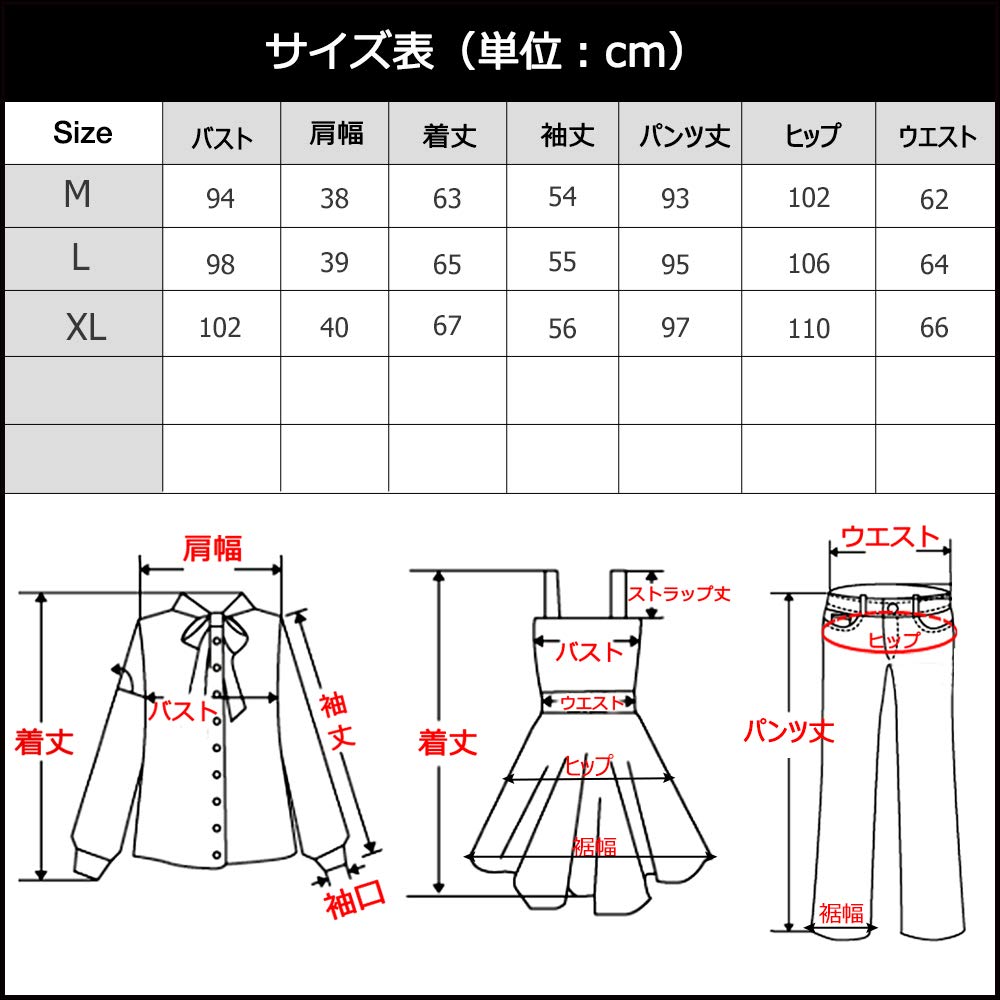 サイズ表（単位：cm）

| Size | バスト | 肩幅 | 着丈 | 袖丈 | パンツ丈 | ヒップ | ウエスト |
|---|---|---|---|---|---|---|---|
| M | 94 | 38 | 63 | 54 | 93 | 102 | 62 |
| L | 98 | 39 | 65 | 55 | 95 | 106 | 64 |
| XL | 102 | 40 | 67 | 56 | 97 | 110 | 66 |
| | | | | | | | |
| | | | | | | | |

肩幅
バスト
着丈
袖丈
袖口

ストラップ丈
バスト
ウエスト
着丈
ヒップ
裾幅

ウエスト
ヒップ
パンツ丈
裾幅