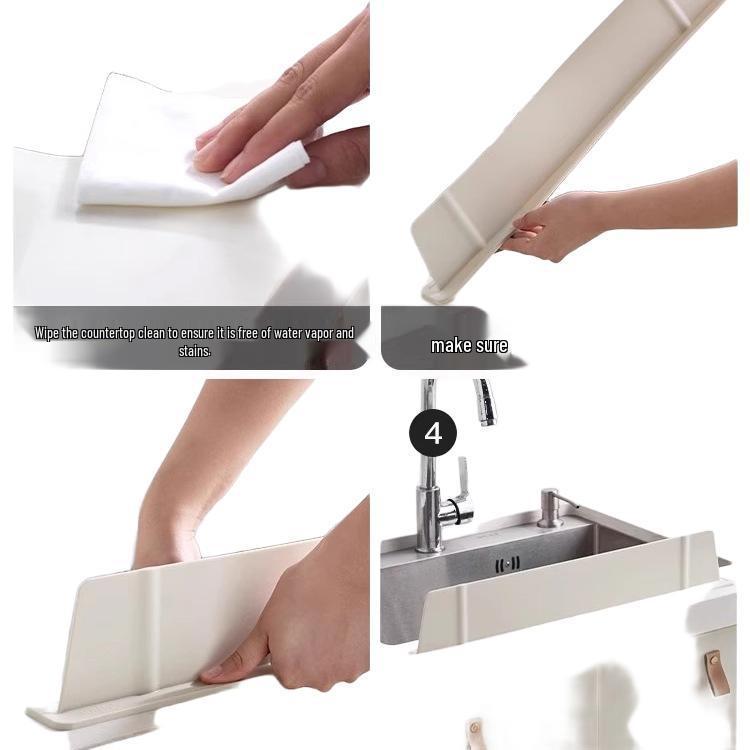 Wipe the countertop clean to ensure it is free of water vapor and stains.

make sure

4