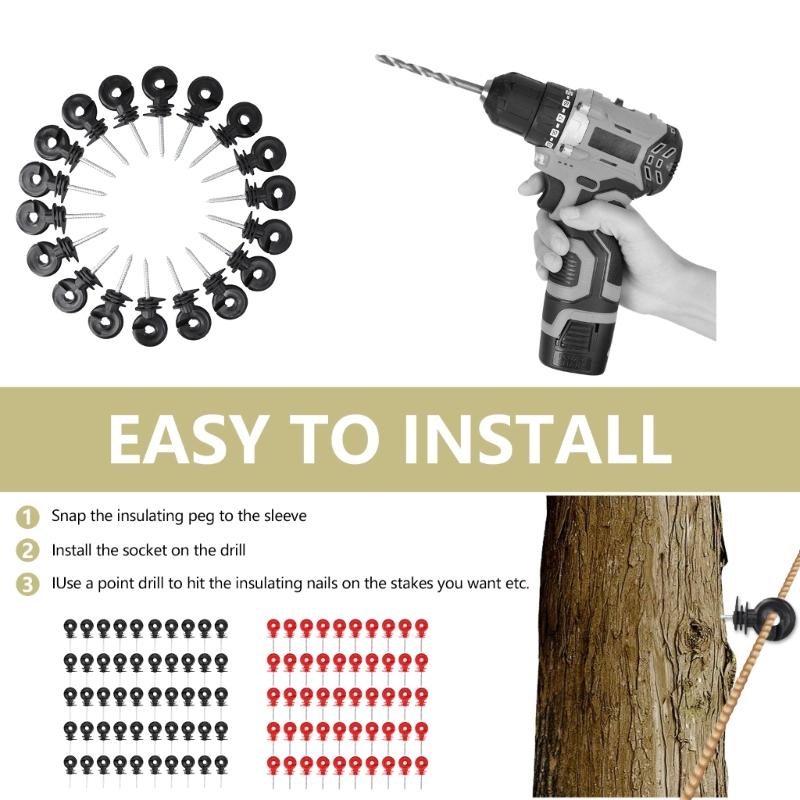 EASY TO INSTALL

1 Snap the insulating peg to the sleeve

2 Install the socket on the drill

3 IUse a point drill to hit the insulating nails on the stakes you want etc.