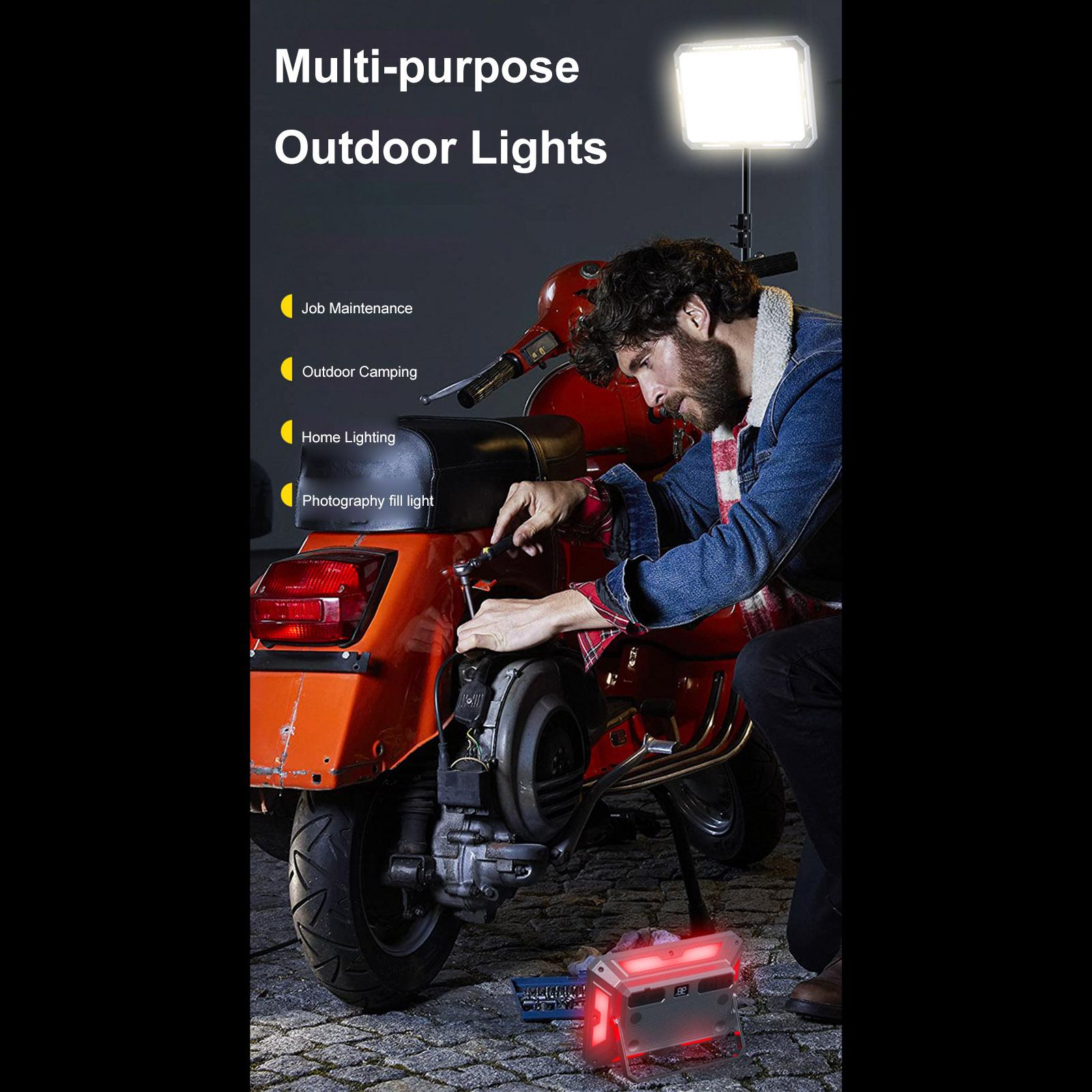 Multi-purpose
Outdoor Lights

Job Maintenance

Outdoor Camping

Home Lighting

Photography fill light