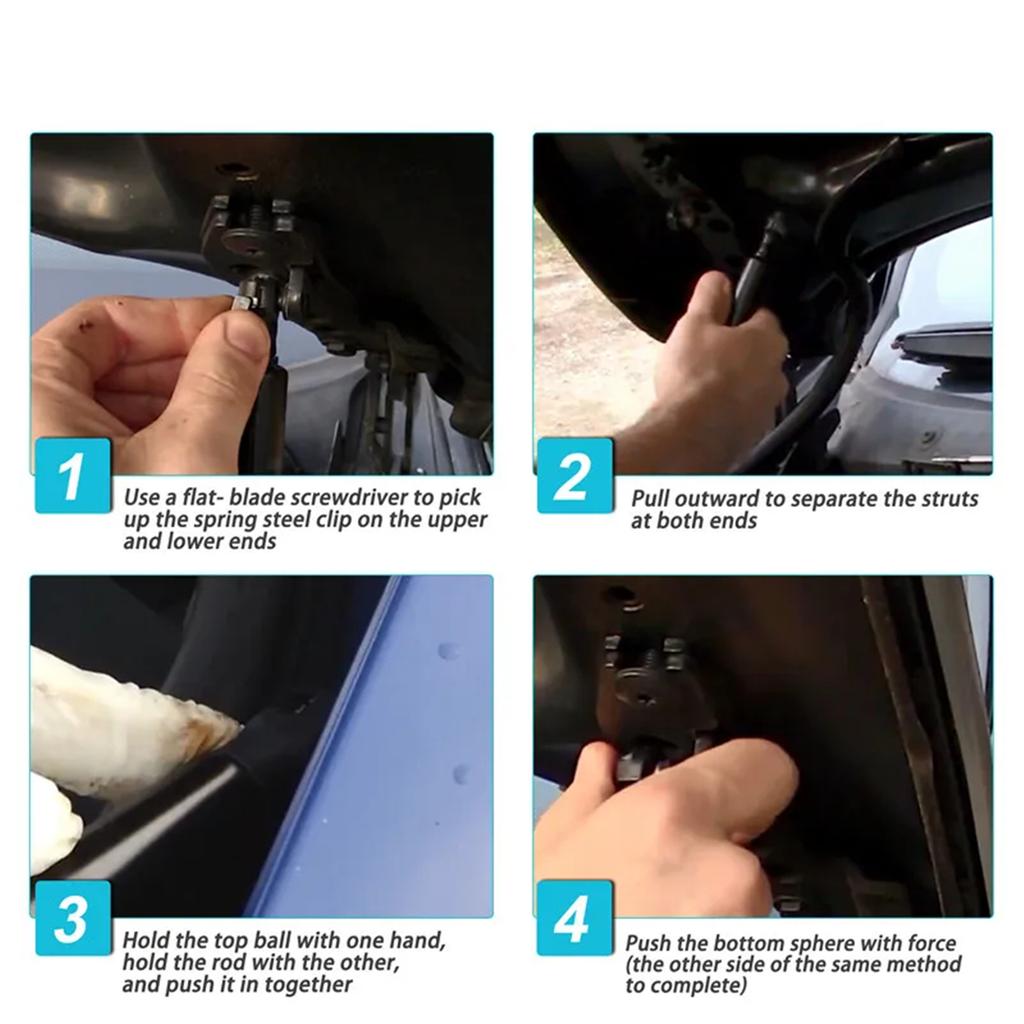 1

Use a flat- blade screwdriver to pick up the spring steel clip on the upper and lower ends

2

Pull outward to separate the struts at both ends

3

Hold the top ball with one hand, hold the rod with the other, and push it in together

4

Push the bottom sphere with force (the other side of the same method to complete)