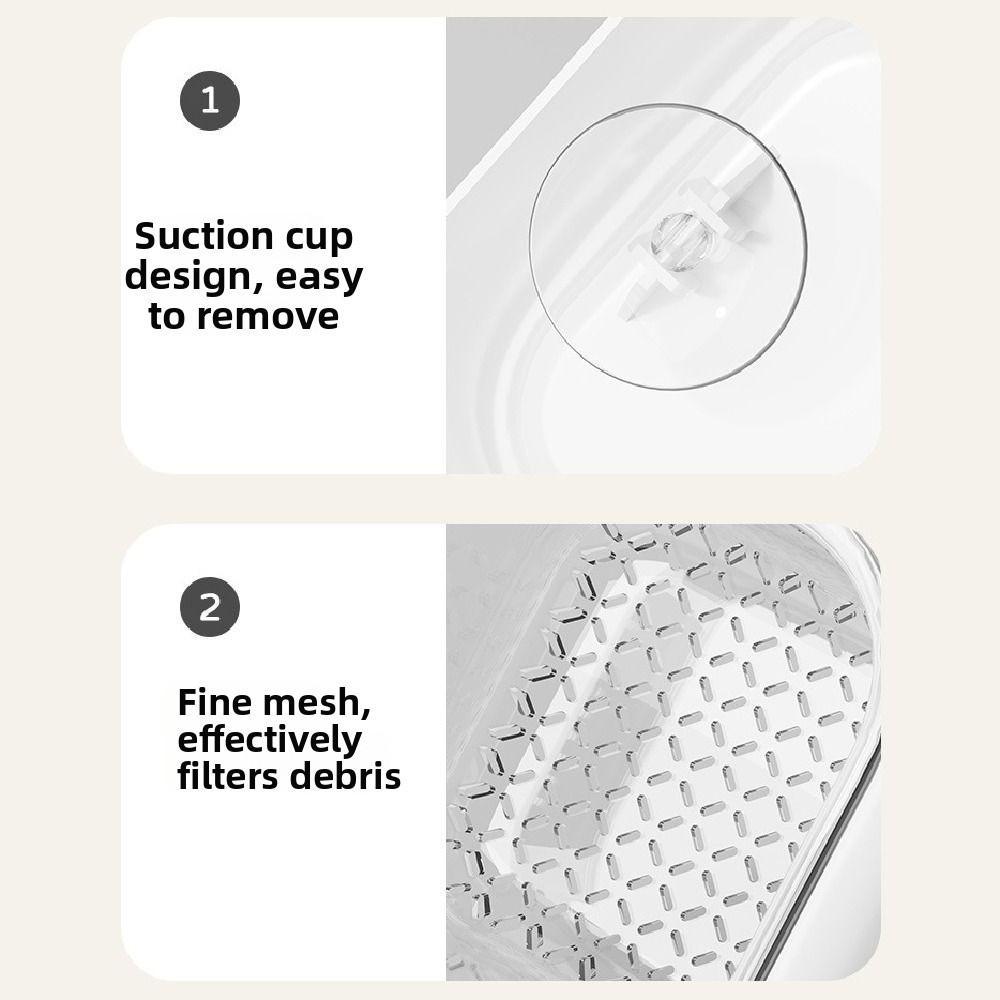 1

Suction cup design, easy to remove

2

Fine mesh, effectively filters debris