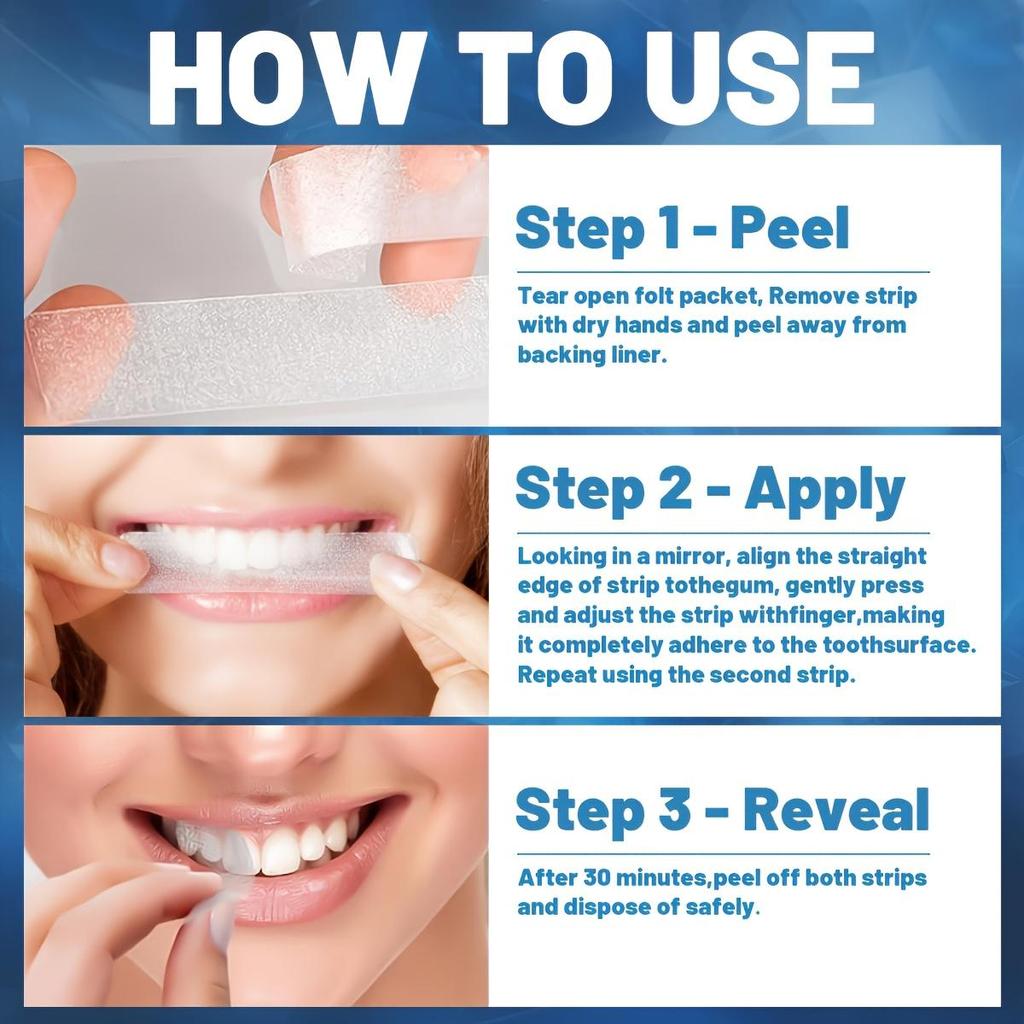 HOW TO USE

Step 1 - Peel

Tear open folt packet, Remove strip with dry hands and peel away from backing liner.

Step 2 - Apply

Looking in a mirror, align the straight edge of strip tothegum, gently press and adjust the strip withfinger,making it completely adhere to the toothsurface. Repeat using the second strip.

Step 3 - Reveal

After 30 minutes,peel off both strips and dispose of safely.