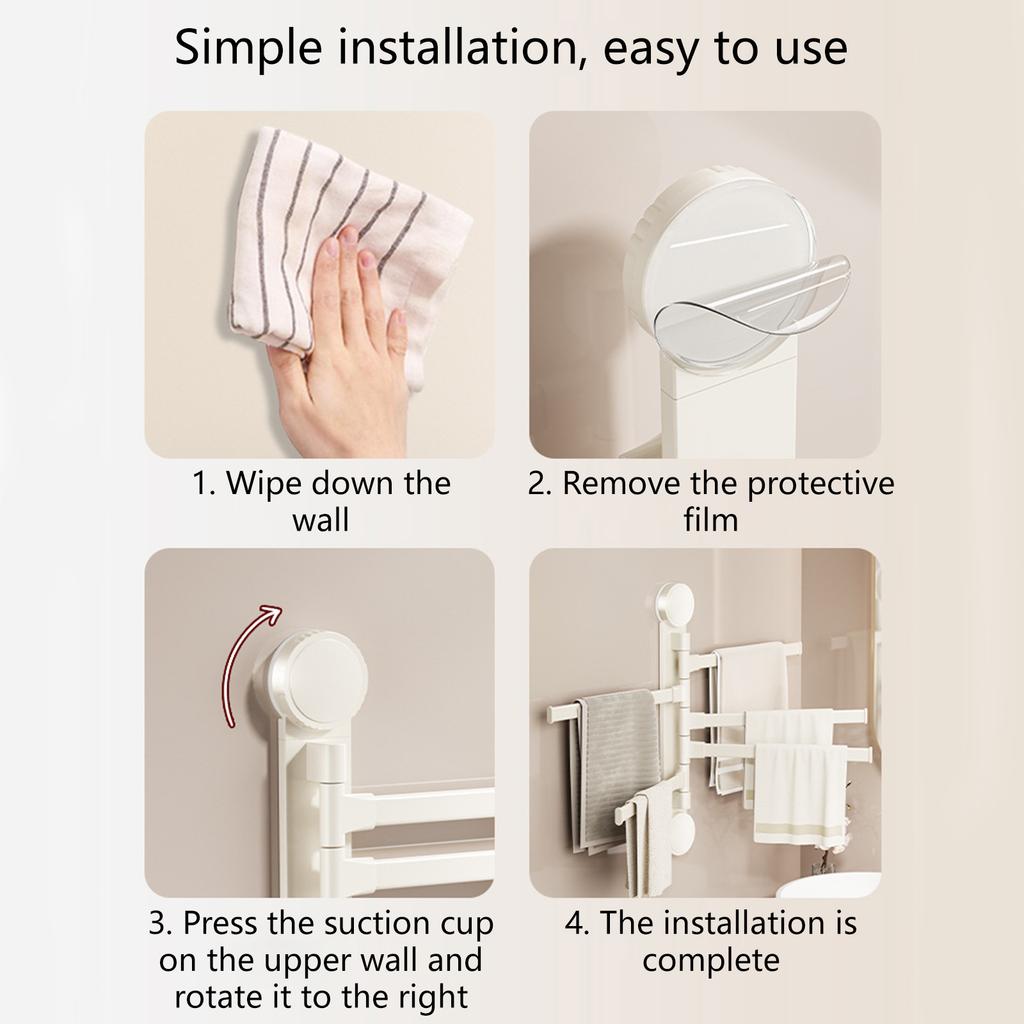 Simple installation, easy to use

1. Wipe down the wall

2. Remove the protective film

3. Press the suction cup on the upper wall and rotate it to the right

4. The installation is complete