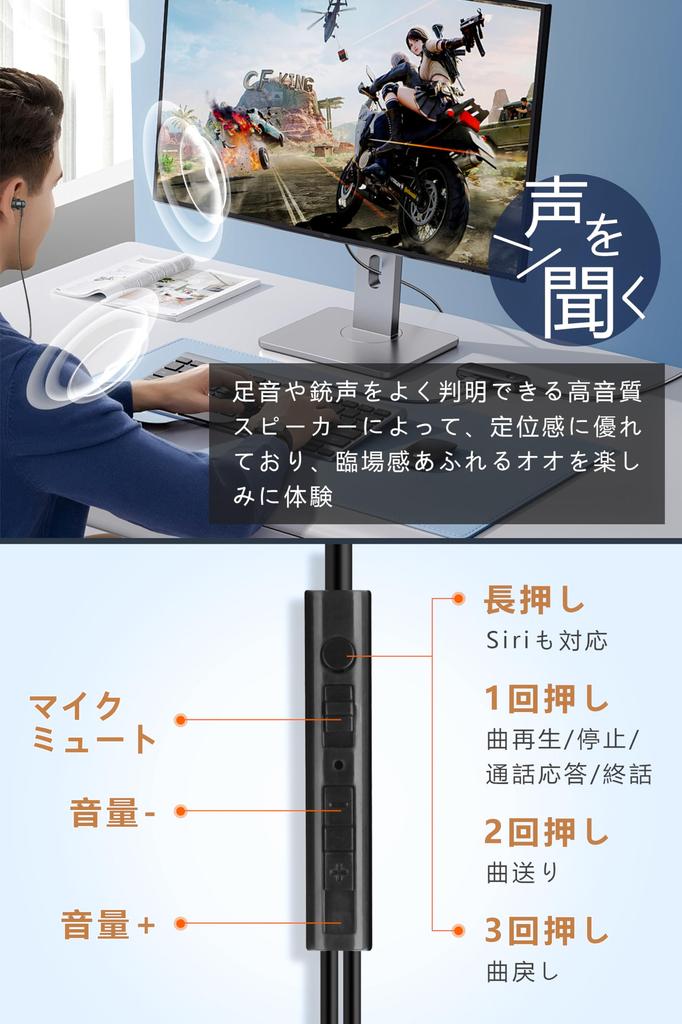 CF KING

声を聞く

足音や銃声をよく判明できる高音質スピーカーによって、定位感に優れており、臨場感あふれるオオを楽しみに体験

マイクミュート

音量-

音量+

長押し
Siriも対応

1回押し
曲再生/停止/通話応答/終話

2回押し
曲送り

3回押し
曲戻し