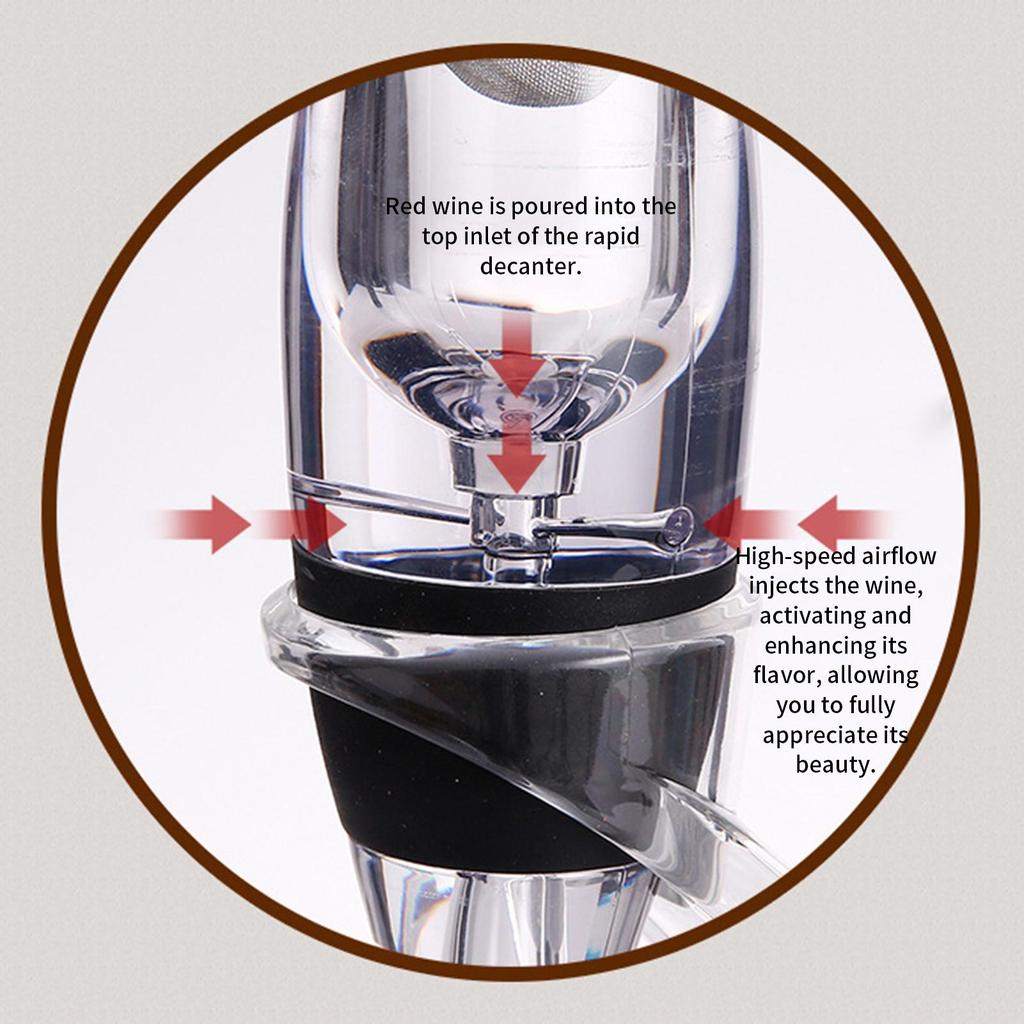 Red wine is poured into the top inlet of the rapid decanter.

High-speed airflow injects the wine, activating and enhancing its flavor, allowing you to fully appreciate its beauty.