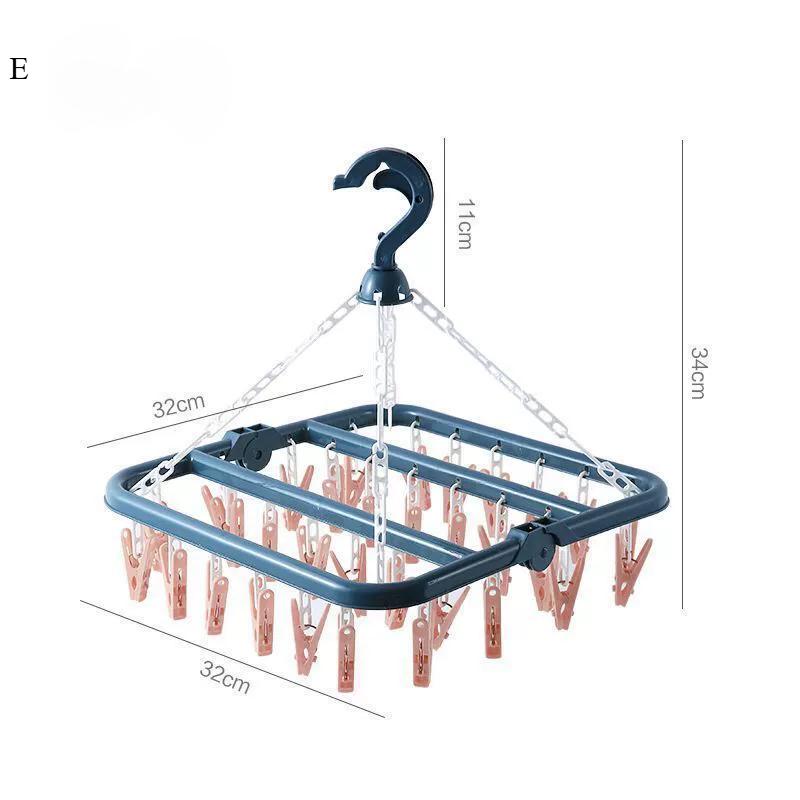 E

11cm

34cm

32cm

32cm