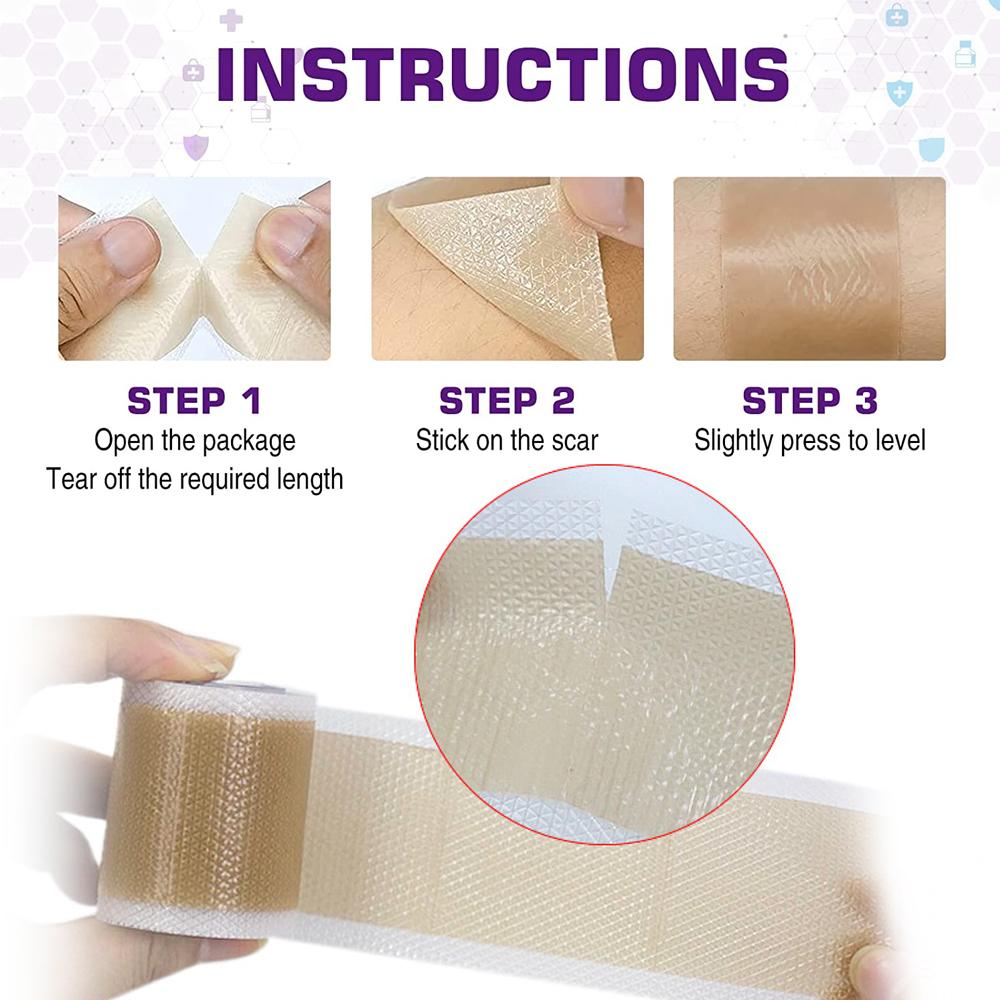 INSTRUCTIONS

STEP 1
Open the package
Tear off the required length

STEP 2
Stick on the scar

STEP 3
Slightly press to level