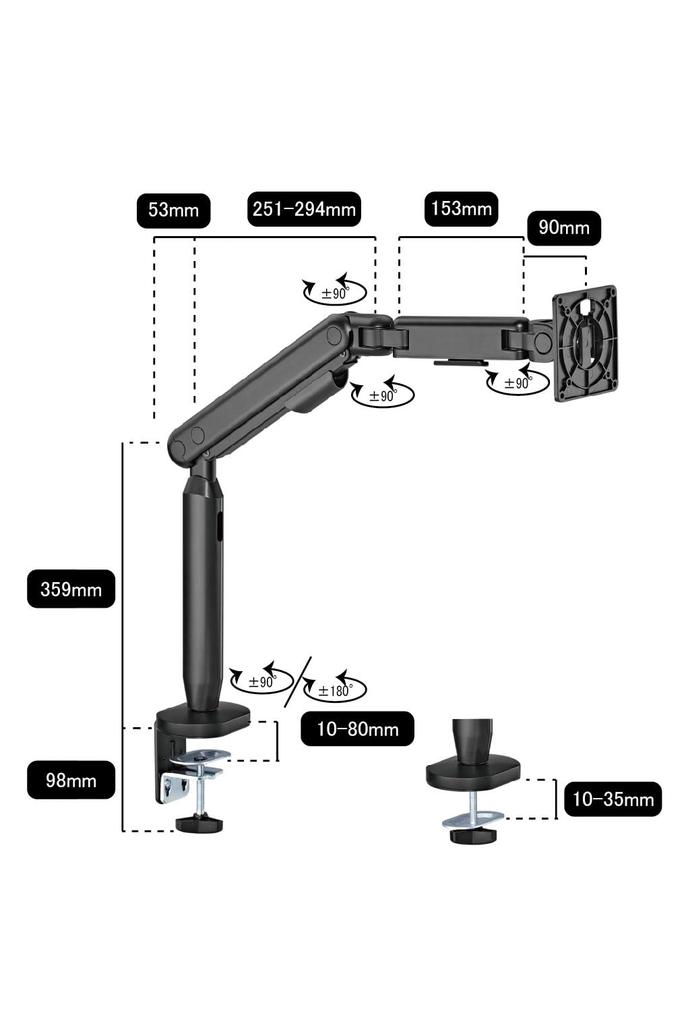 53mm
251-294mm
153mm
90mm
±90°
±90°
±90°
359mm
±90°
±180°
10-80mm
98mm
10-35mm