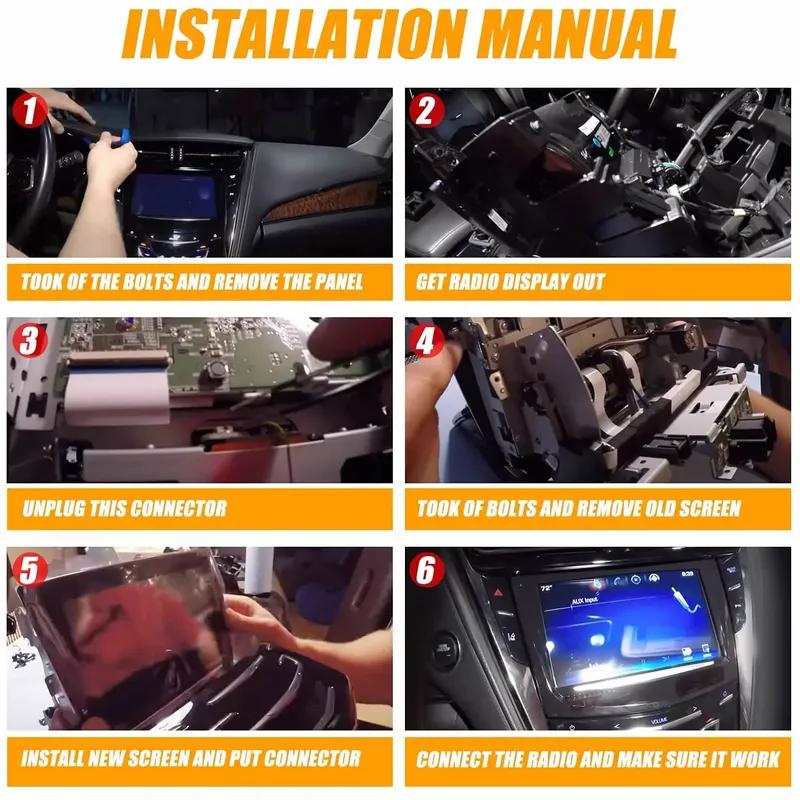 INSTALLATION MANUAL

1

TOOK OF THE BOLTS AND REMOVE THE PANEL

2

GET RADIO DISPLAY OUT

3

UNPLUG THIS CONNECTOR

4

TOOK OF BOLTS AND REMOVE OLD SCREEN

5

INSTALL NEW SCREEN AND PUT CONNECTOR

6

72°

AUX Input

VOLUME

CONNECT THE RADIO AND MAKE SURE IT WORK