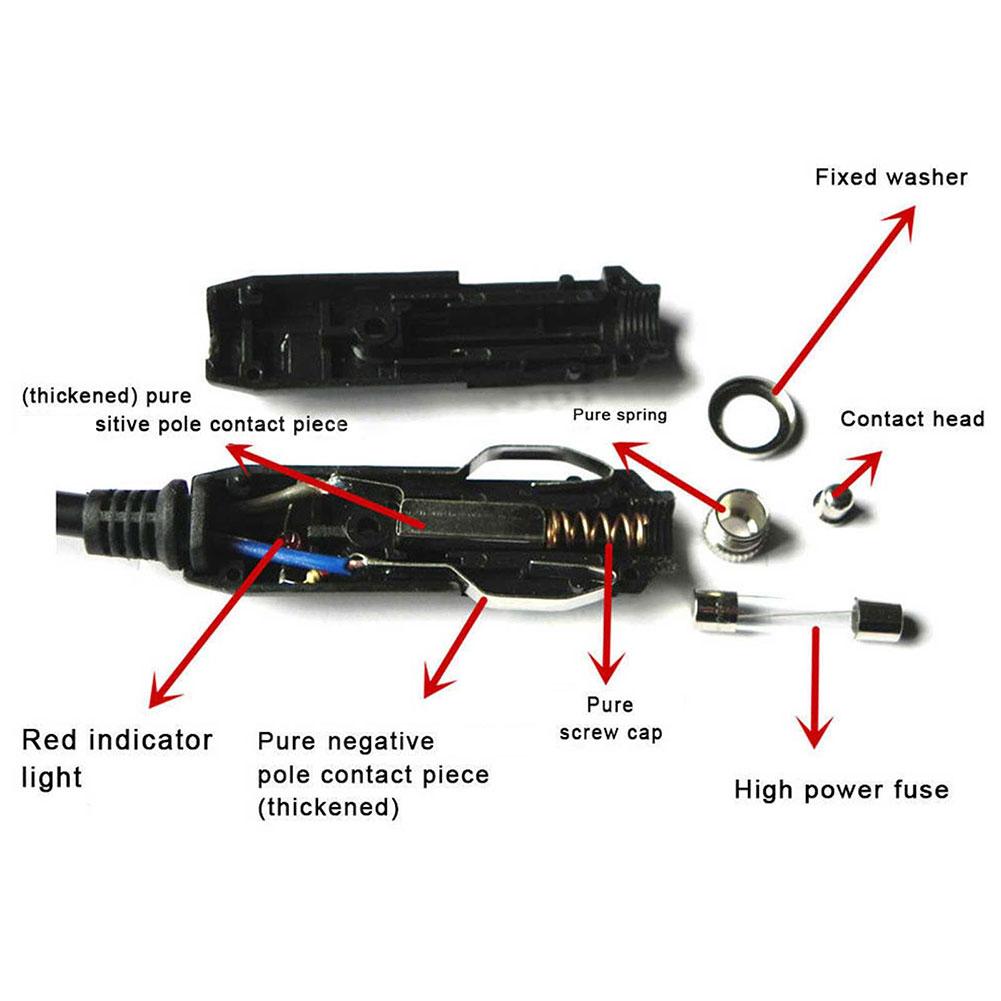 Fixed washer

(thickened) pure
sitive pole contact piece

Pure spring

Contact head

Red indicator
light

Pure negative
pole contact piece
(thickened)

Pure
screw cap

High power fuse