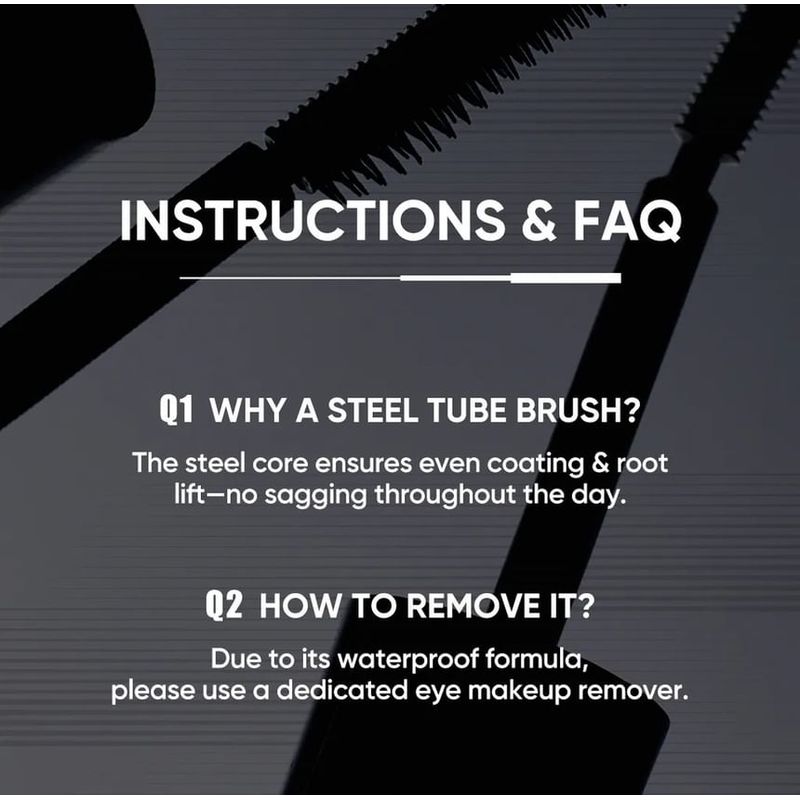 INSTRUCTIONS & FAQ

Q1 WHY A STEEL TUBE BRUSH?

The steel core ensures even coating & root lift—no sagging throughout the day.

Q2 HOW TO REMOVE IT?

Due to its waterproof formula, please use a dedicated eye makeup remover.