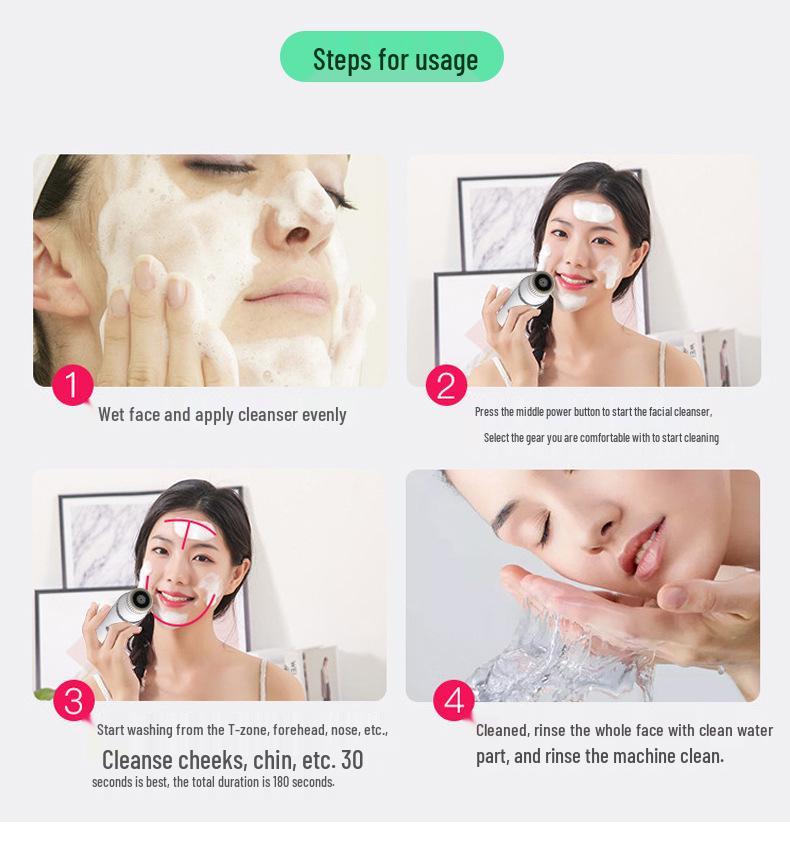 Steps for usage

1

Wet face and apply cleanser evenly

2

Press the middle power button to start the facial cleanser,

Select the gear you are comfortable with to start cleaning

3

Start washing from the T-zone, forehead, nose, etc.,

Cleanse cheeks, chin, etc. 30

seconds is best, the total duration is 180 seconds.

4

Cleaned, rinse the whole face with clean water part, and rinse the machine clean.