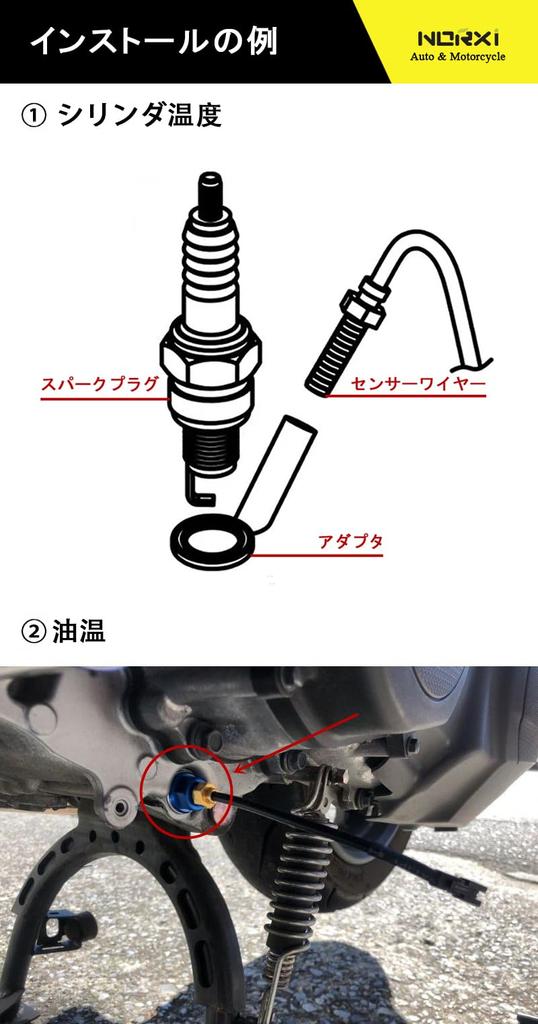 インストールの例

NORXI
Auto & Motorcycle

① シリンダ温度

スパークプラグ

センサーワイヤー

アダプタ

② 油温