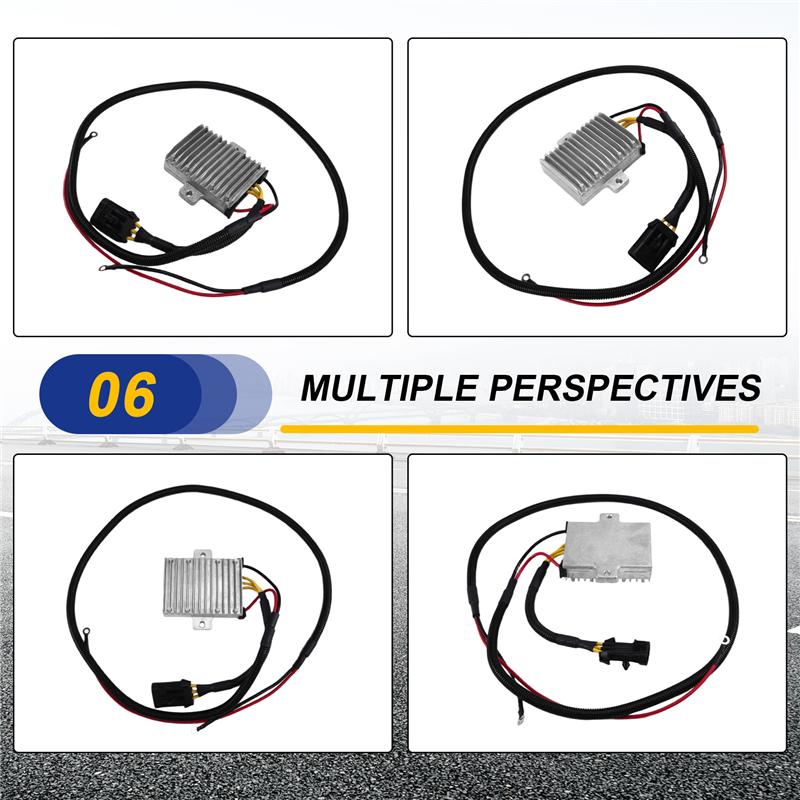 06

MULTIPLE PERSPECTIVES