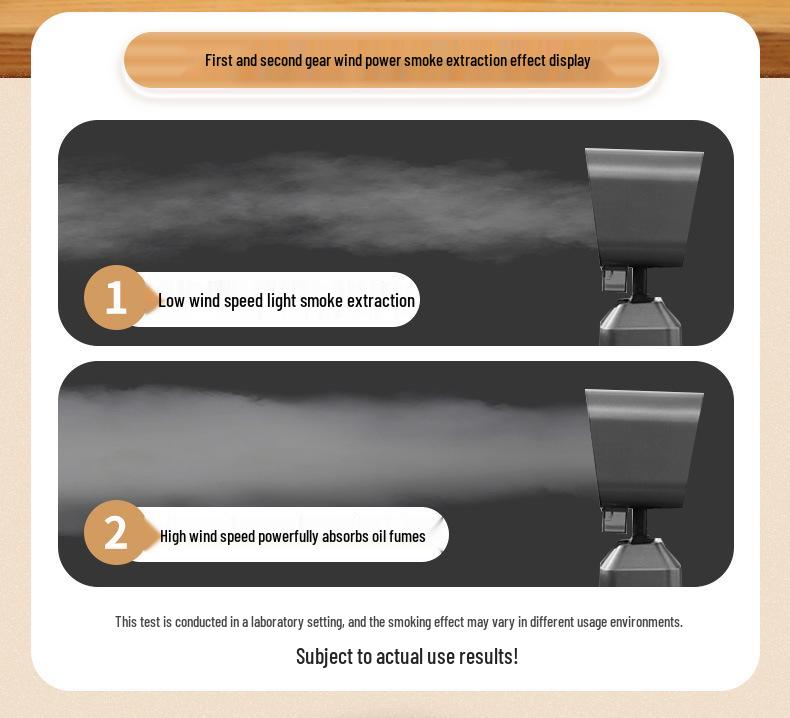 First and second gear wind power smoke extraction effect display

1 Low wind speed light smoke extraction

2 High wind speed powerfully absorbs oil fumes

This test is conducted in a laboratory setting, and the smoking effect may vary in different usage environments.

Subject to actual use results!