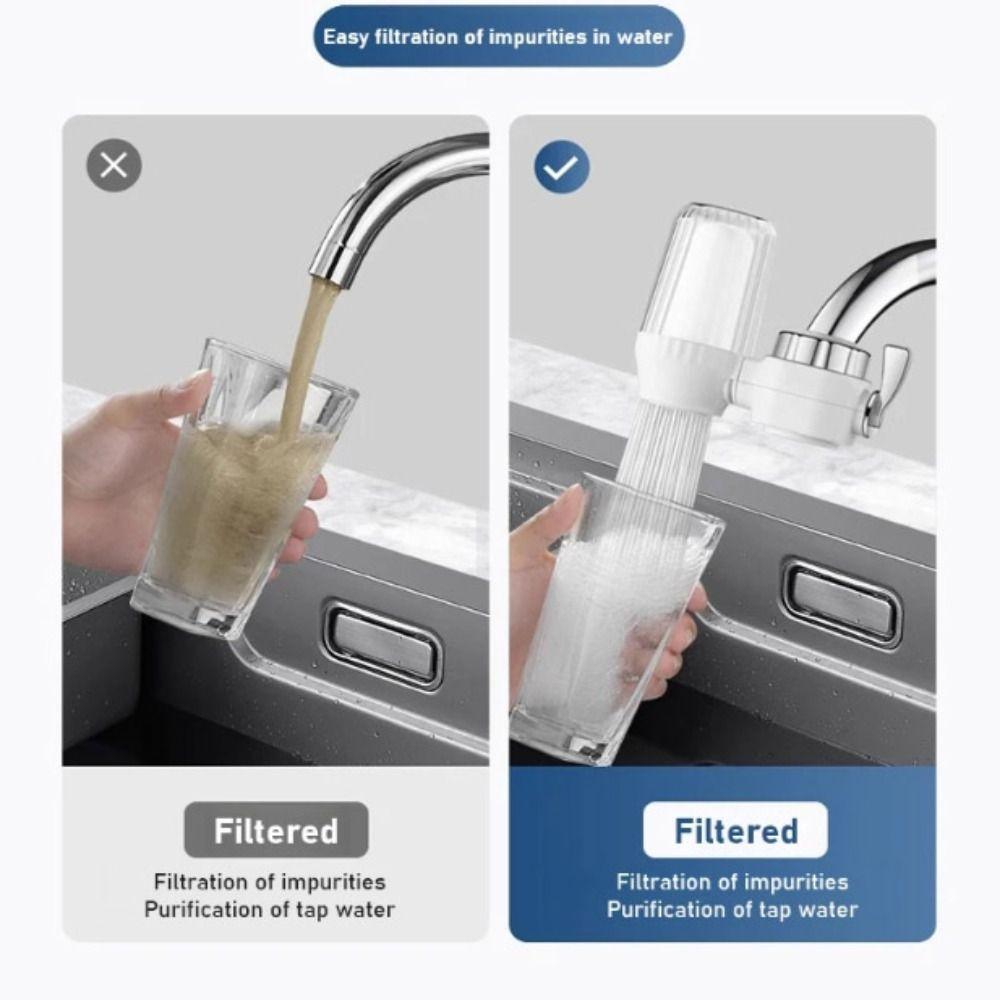 Easy filtration of impurities in water

Filtered

Filtration of impurities
Purification of tap water

Filtered

Filtration of impurities
Purification of tap water