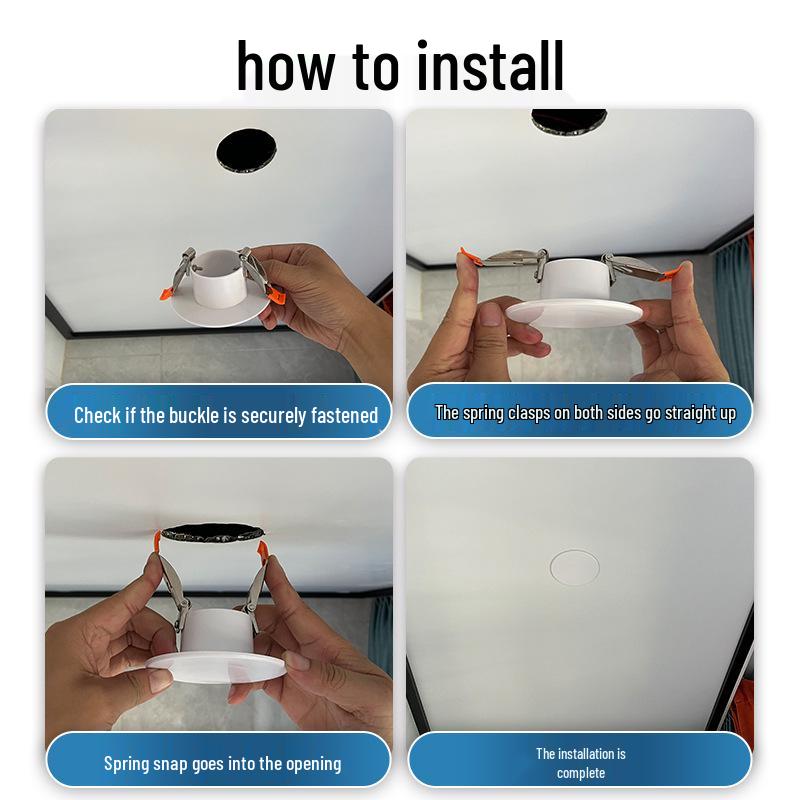 how to install

Check if the buckle is securely fastened

The spring clasps on both sides go straight up

Spring snap goes into the opening

The installation is complete