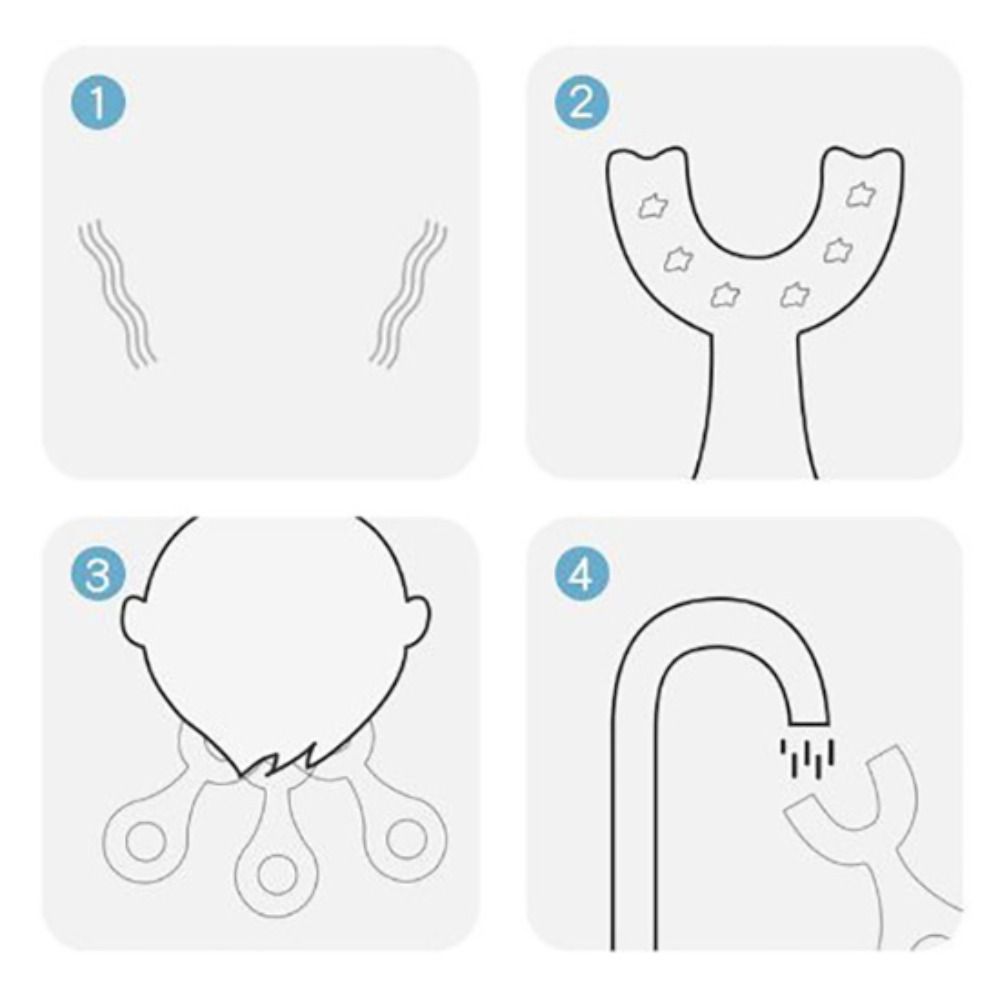 1

2

3

4