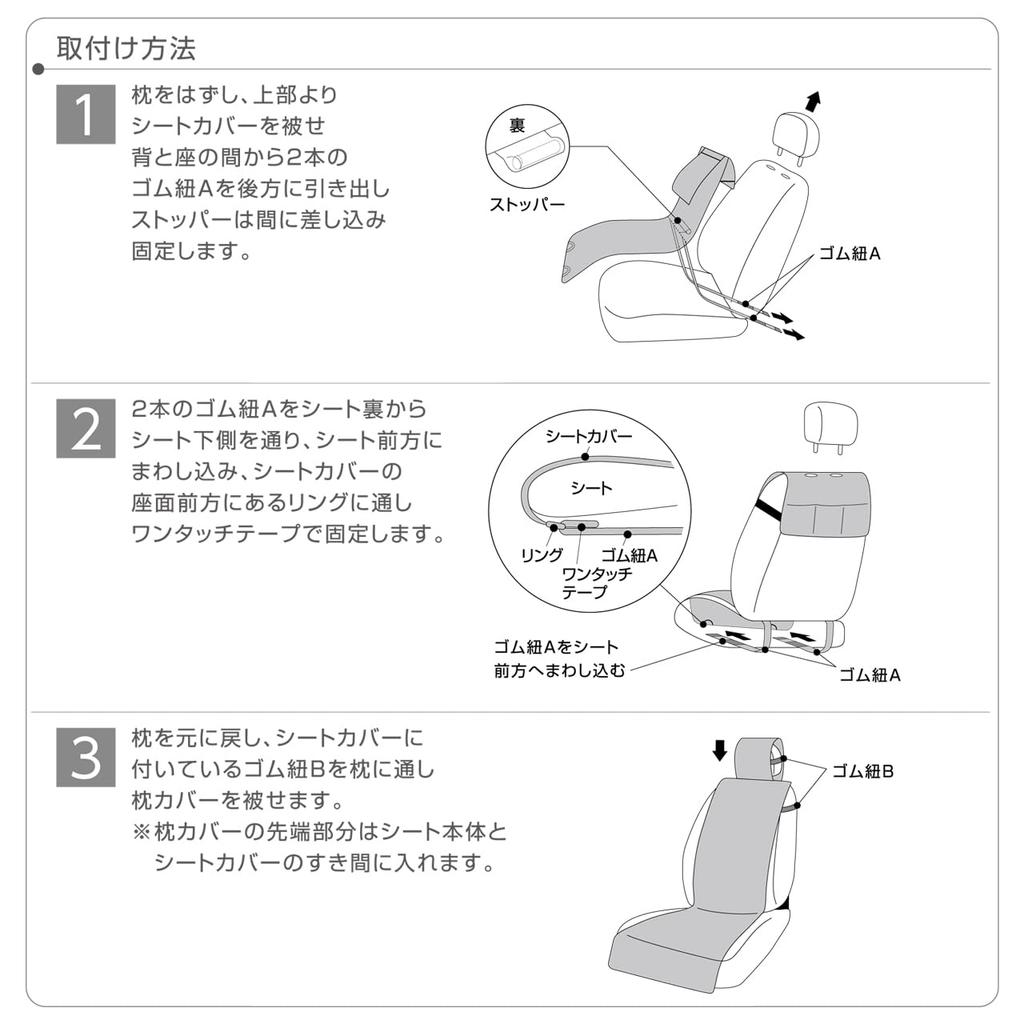 取付け方法

1

枕をはずし、上部よりシートカバーを被せ背と座の間から2本のゴム紐Aを後方に引き出しストッパーは間に差し込み固定します。

裏

ストッパー

ゴム紐A

2

2本のゴム紐Aをシート裏からシート下側を通り、シート前方にまわし込み、シートカバーの座面前方にあるリングに通しワンタッチテープで固定します。

シートカバー

シート

リング

ゴム紐A

ワンタッチテープ

ゴム紐Aをシート前方へまわし込む

ゴム紐A

3

枕を元に戻し、シートカバーに付いているゴム紐Bを枕に通し枕カバーを被せます。
※枕カバーの先端部分はシート本体とシートカバーのすき間に入れます。

ゴム紐B