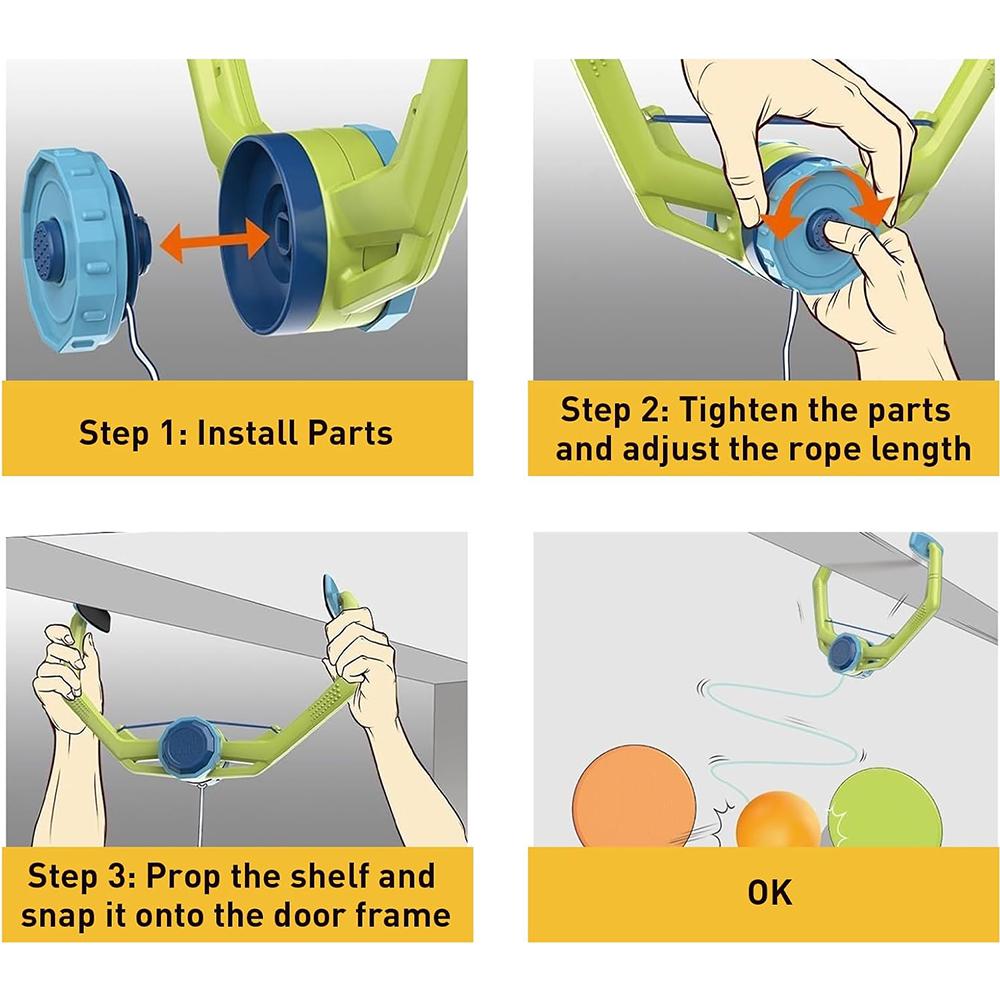 Step 1: Install Parts

Step 2: Tighten the parts and adjust the rope length

Step 3: Prop the shelf and snap it onto the door frame

OK