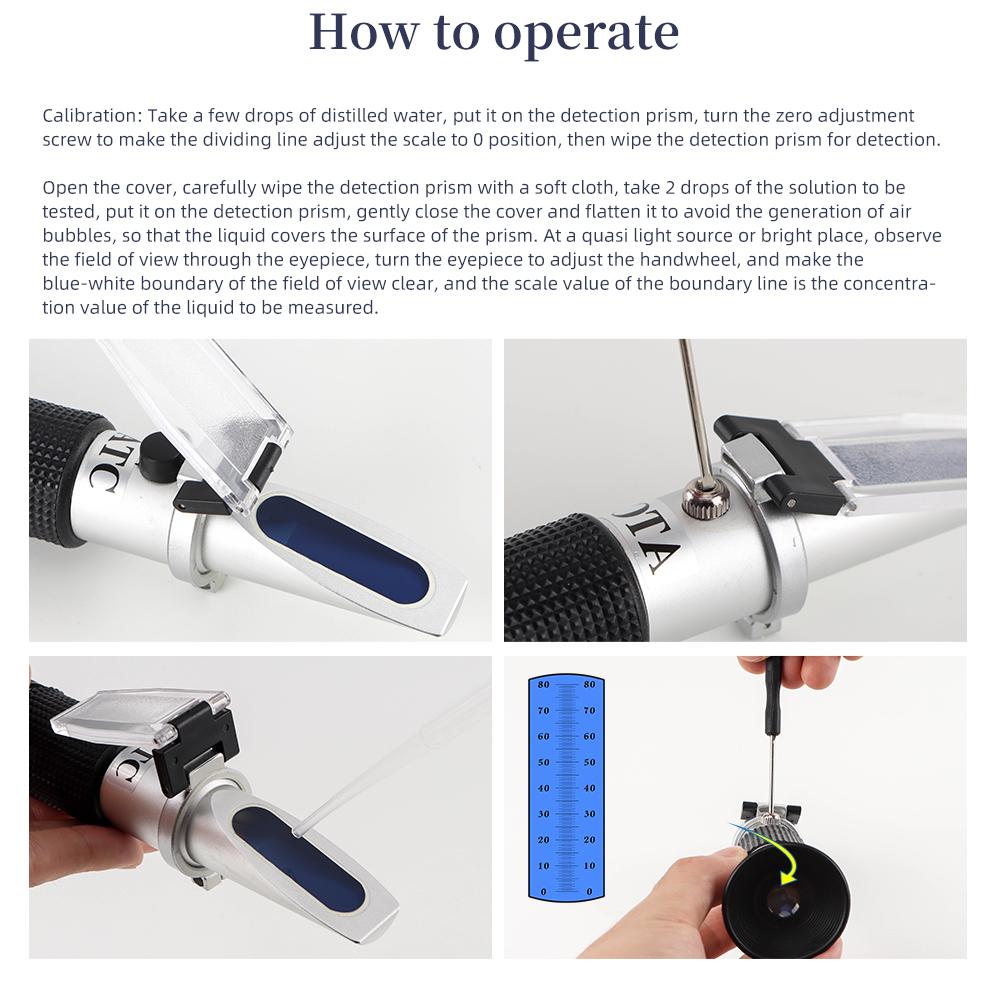 How to operate

Calibration: Take a few drops of distilled water, put it on the detection prism, turn the zero adjustment screw to make the dividing line adjust the scale to 0 position, then wipe the detection prism for detection.

Open the cover, carefully wipe the detection prism with a soft cloth, take 2 drops of the solution to be tested, put it on the detection prism, gently close the cover and flatten it to avoid the generation of air bubbles, so that the liquid covers the surface of the prism. At a quasi light source or bright place, observe the field of view through the eyepiece, turn the eyepiece to adjust the handwheel, and make the blue-white boundary of the field of view clear, and the scale value of the boundary line is the concentration value of the liquid to be measured.

ATC

ATC

ATC

80 80
70 70
60 60
50 50
40 40
30 30
20 20
10 10
0 0