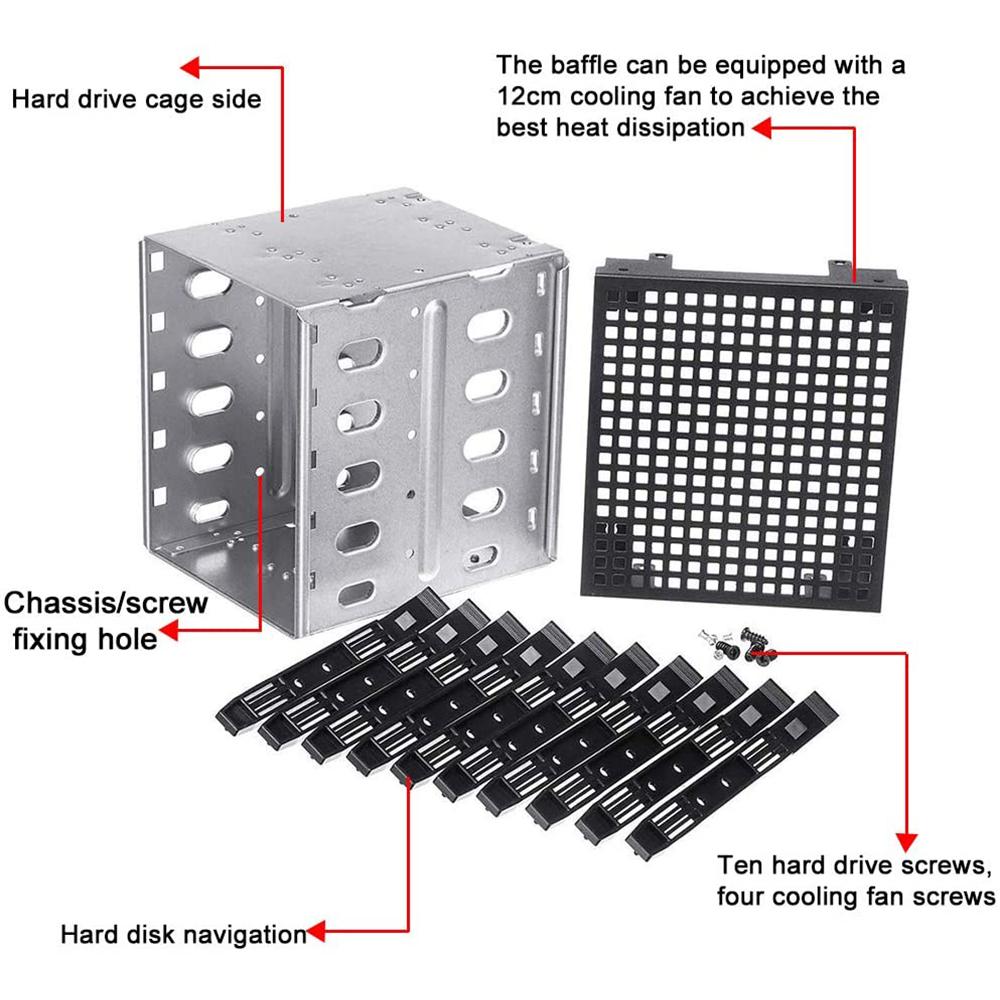 Hard drive cage side

The baffle can be equipped with a 12cm cooling fan to achieve the best heat dissipation

Chassis/screw fixing hole

Ten hard drive screws, four cooling fan screws

Hard disk navigation