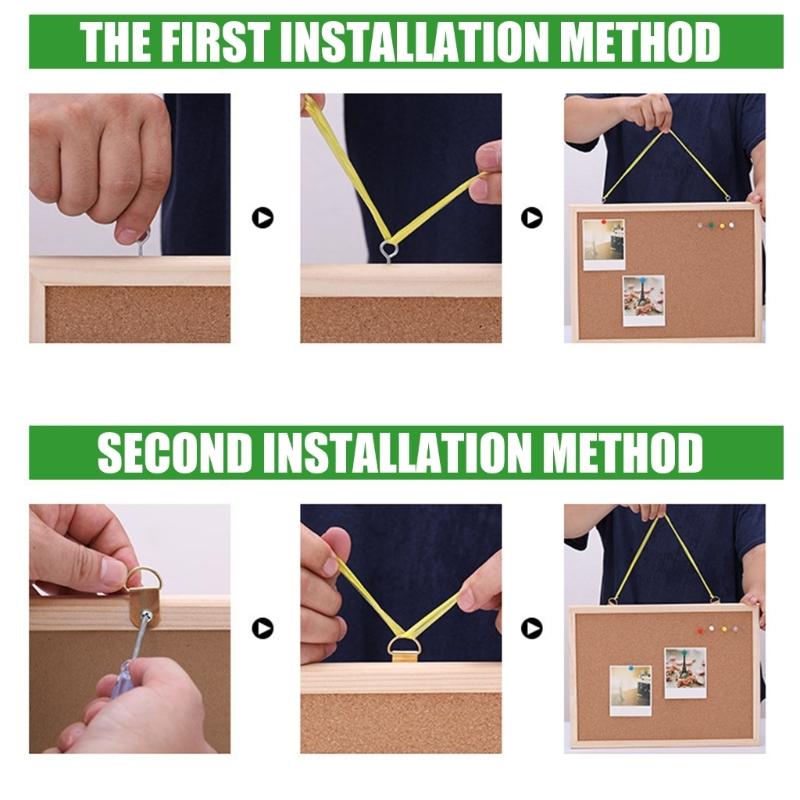 THE FIRST INSTALLATION METHOD

SECOND INSTALLATION METHOD