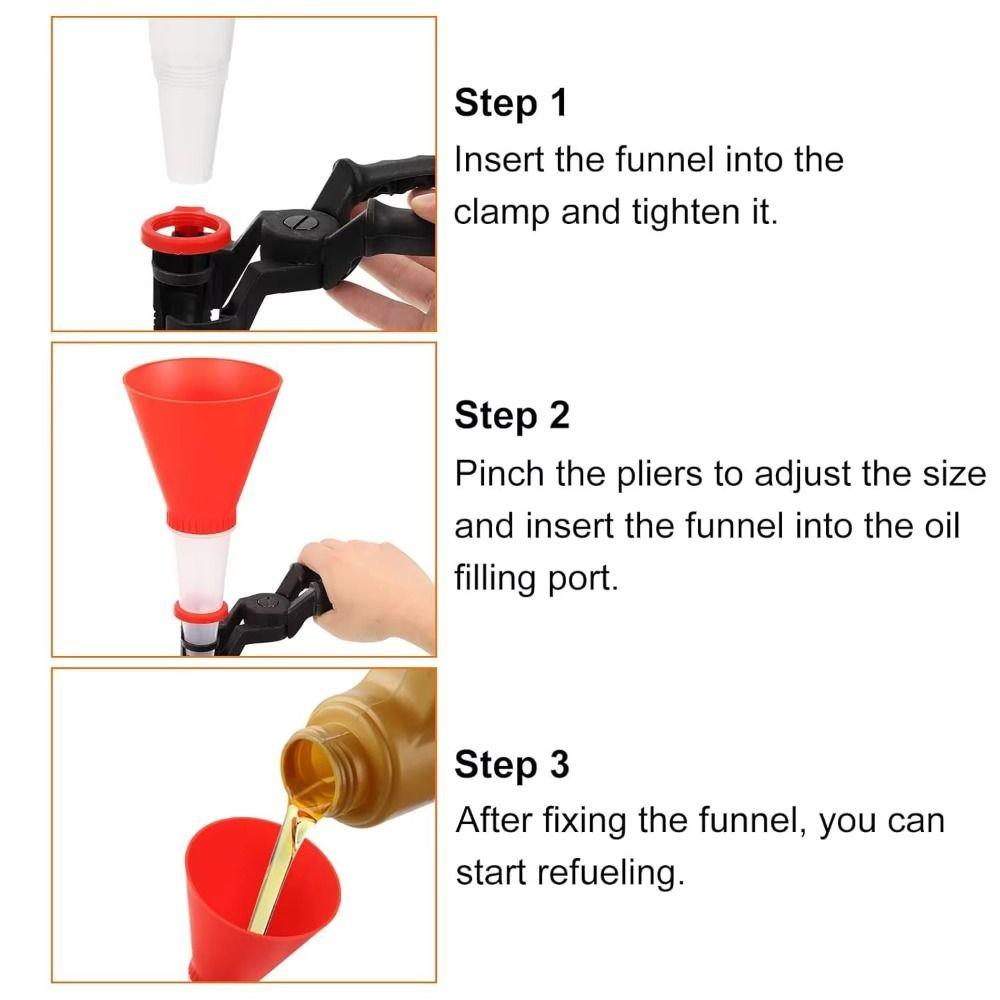 Step 1
Insert the funnel into the clamp and tighten it.

Step 2
Pinch the pliers to adjust the size and insert the funnel into the oil filling port.

Step 3
After fixing the funnel, you can start refueling.