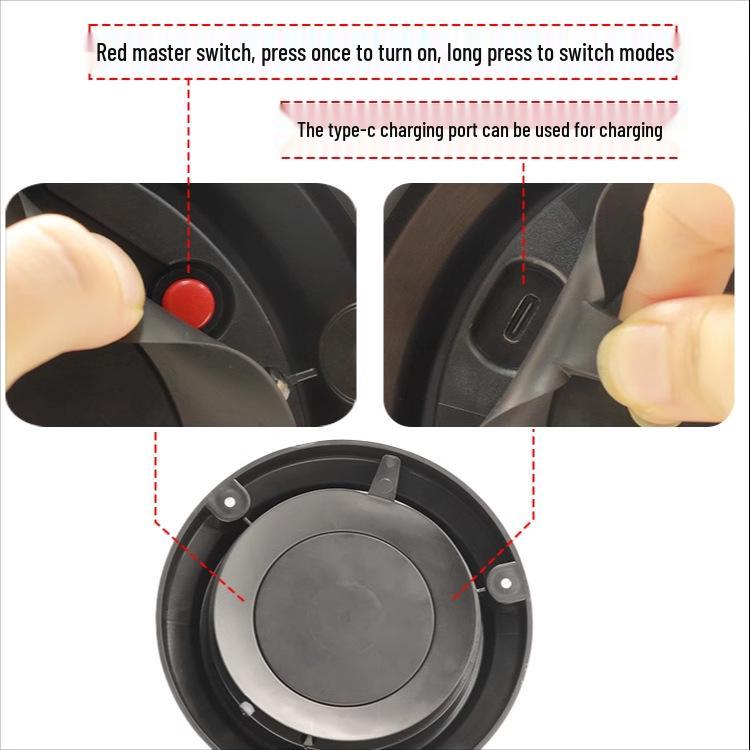 Red master switch, press once to turn on, long press to switch modes

The type-c charging port can be used for charging