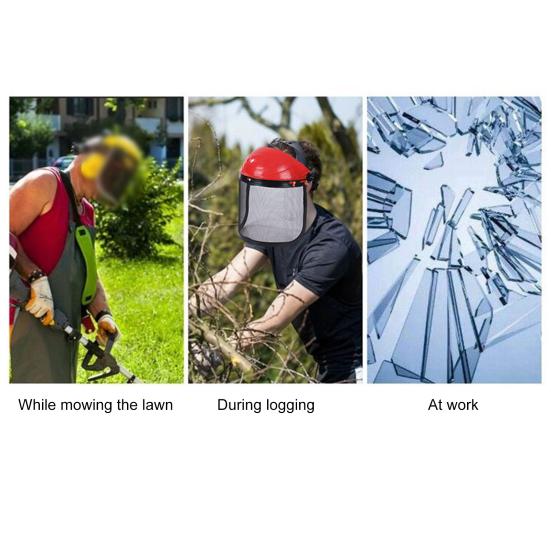 While mowing the lawn

During logging

At work