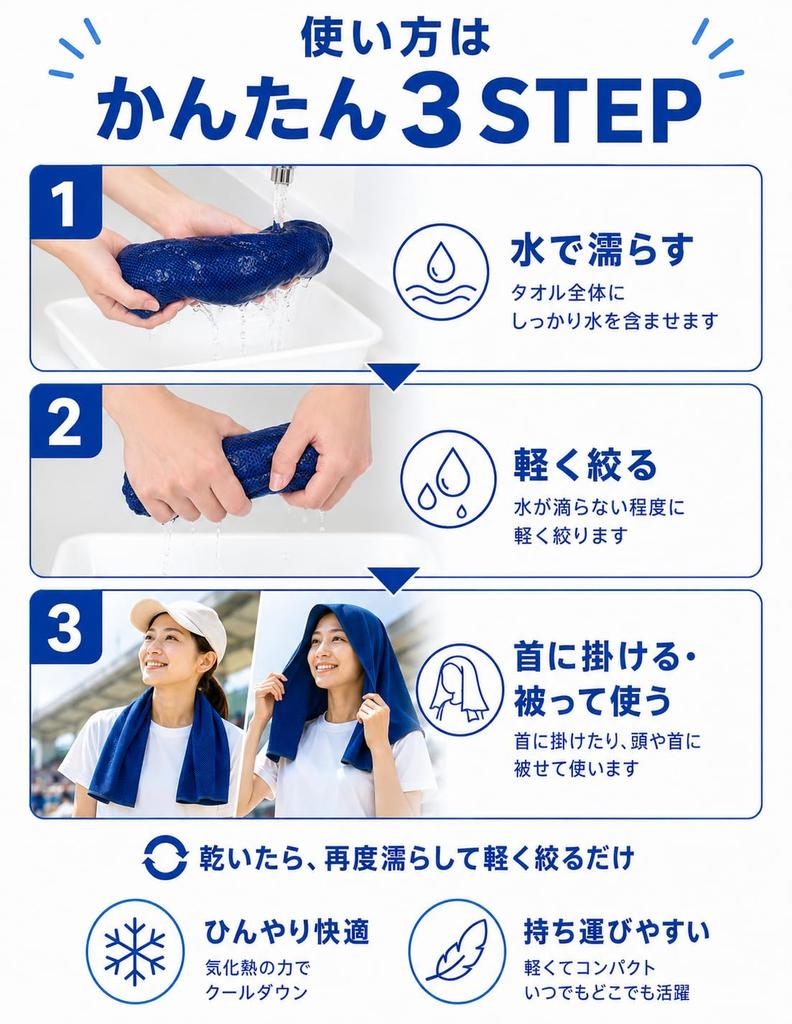 使い方は
かんたん3STEP

1
水で濡らす
タオル全体に
しっかり水を含ませます

2
軽く絞る
水が滴らない程度に
軽く絞ります

3
首に掛ける・
被って使う
首に掛けたり、頭や首に
被せて使います

乾いたら、再度濡らして軽く絞るだけ

ひんやり快適
気化熱の力で
クールダウン

持ち運びやすい
軽くてコンパクト
いつでもどこでも活躍