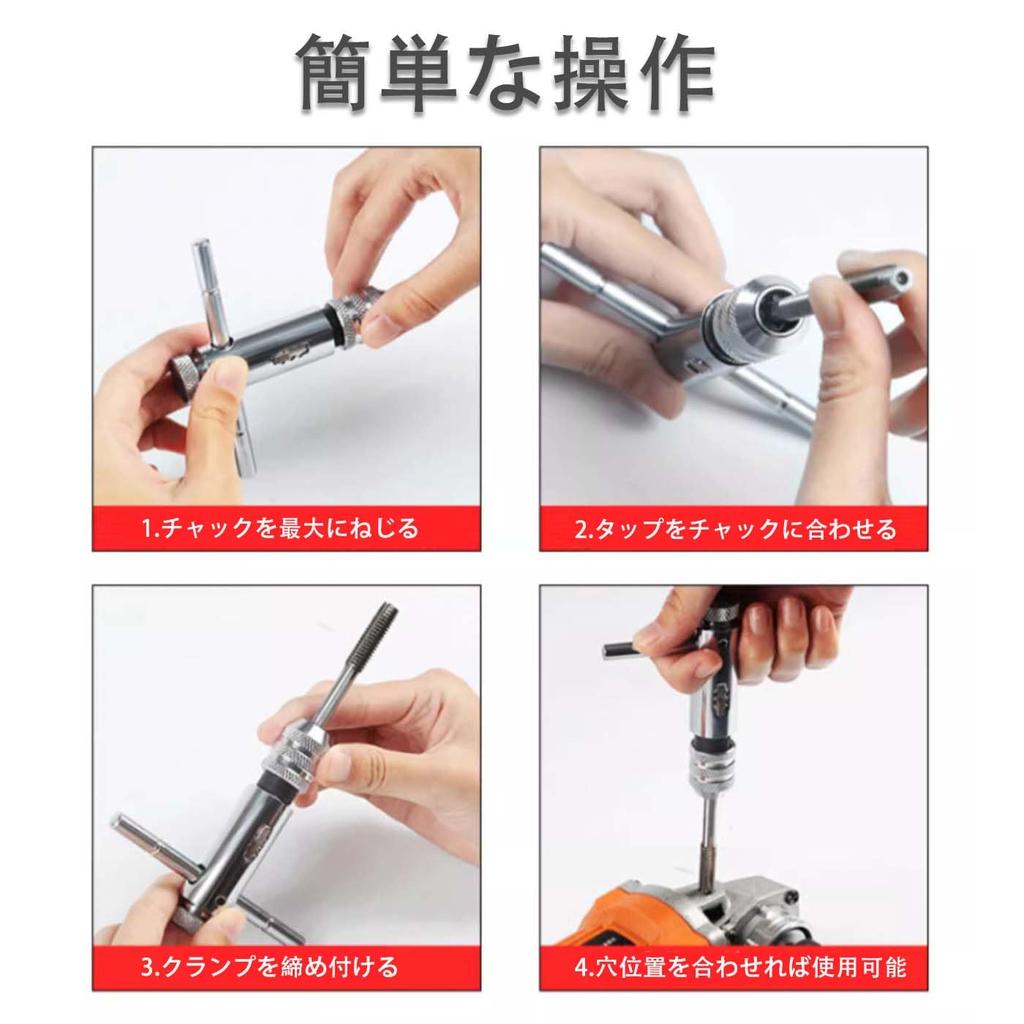 簡単な操作

1.チャックを最大にねじる

2.タップをチャックに合わせる

3.クランプを締め付ける

4.穴位置を合わせれば使用可能