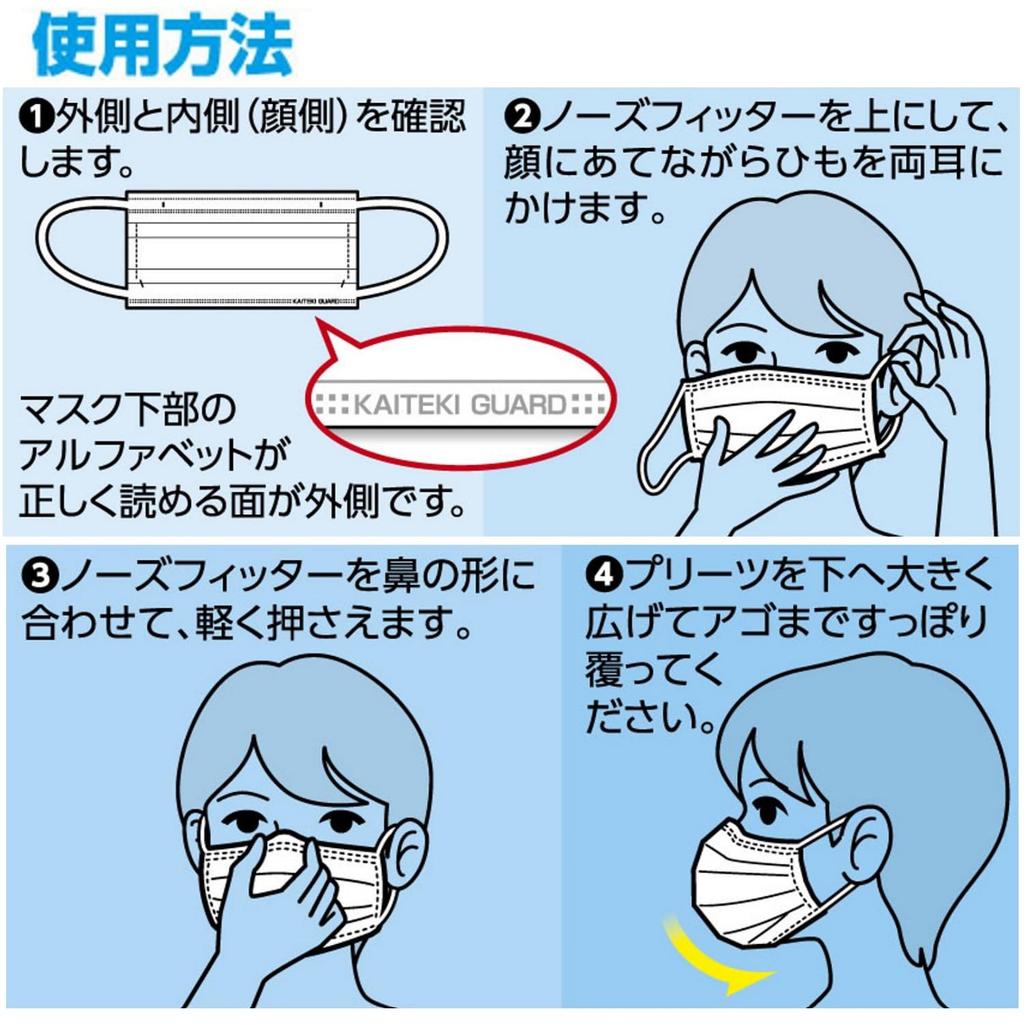 使用方法

❶外側と内側（顔側）を確認します。

KAITEKI GUARD

KAITEKI GUARD

マスク下部のアルファベットが正しく読める面が外側です。

❷ノーズフィッターを上にして、顔にあてながらひもを両耳にかけます。

❸ノーズフィッターを鼻の形に合わせて、軽く押さえます。

❹プリーツを下へ大きく広げてアゴまですっぽり覆ってください。