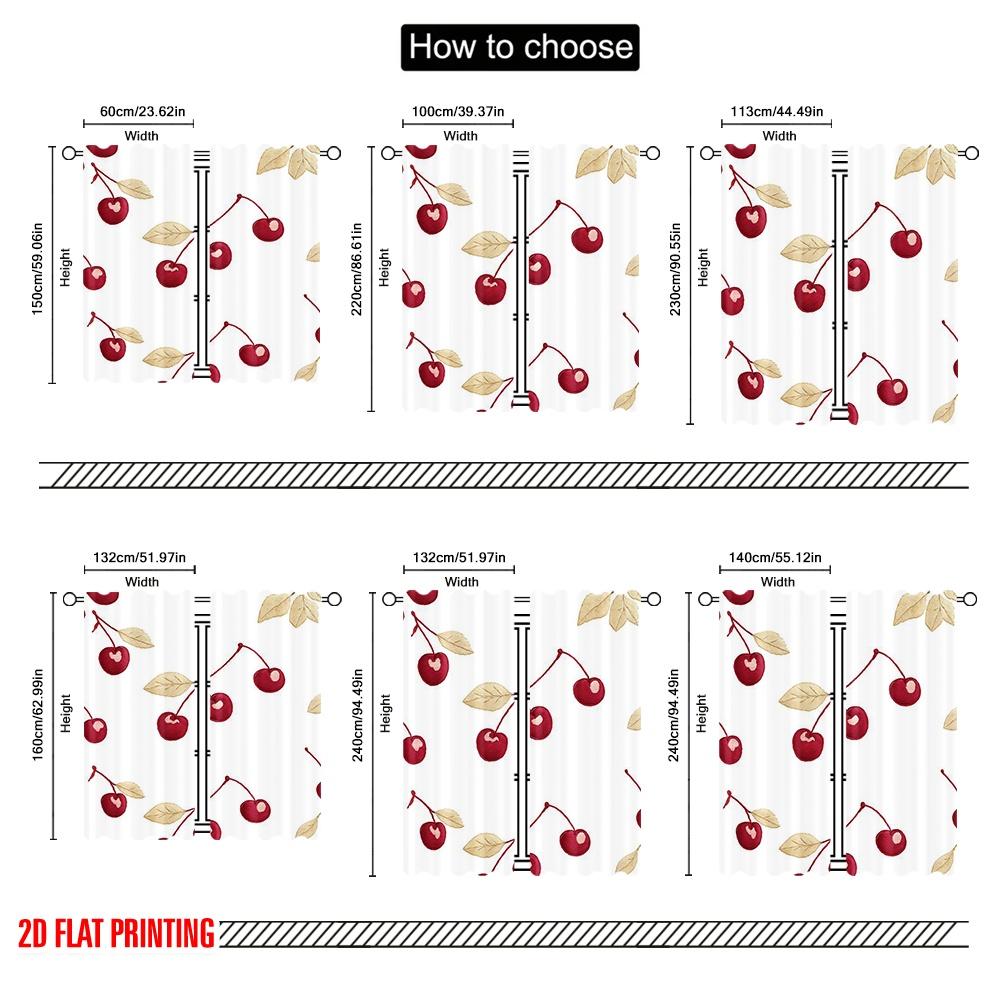 How to choose

60cm/23.62in
Width
150cm/59.06in
Height

100cm/39.37in
Width
220cm/86.61in
Height

113cm/44.49in
Width
230cm/90.55in
Height

132cm/51.97in
Width
160cm/62.99in
Height

132cm/51.97in
Width
240cm/94.49in
Height

140cm/55.12in
Width
240cm/94.49in
Height

2D FLAT PRINTING