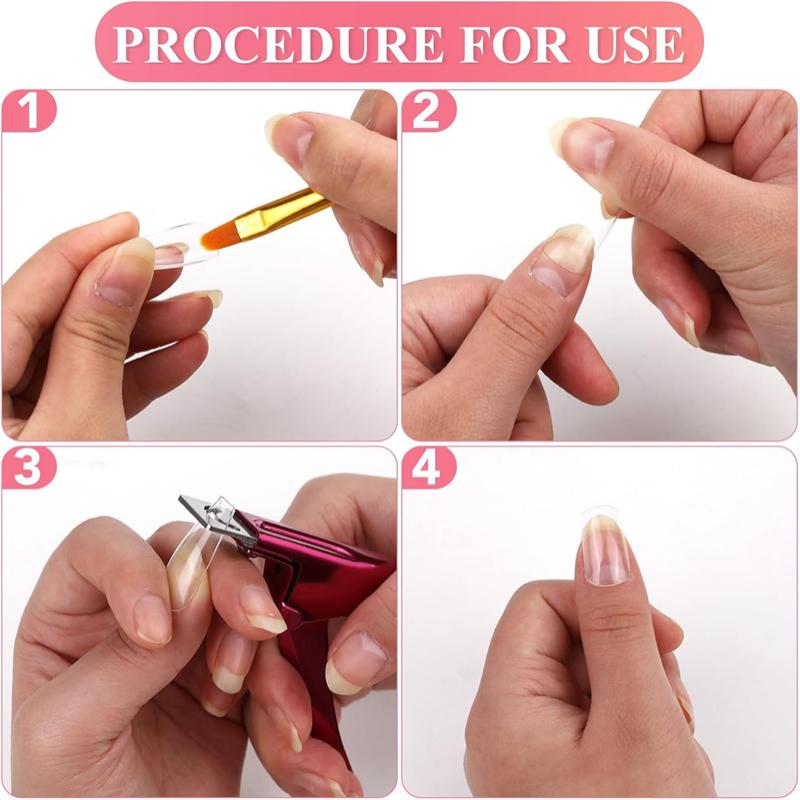 PROCEDURE FOR USE

1

2

3

4