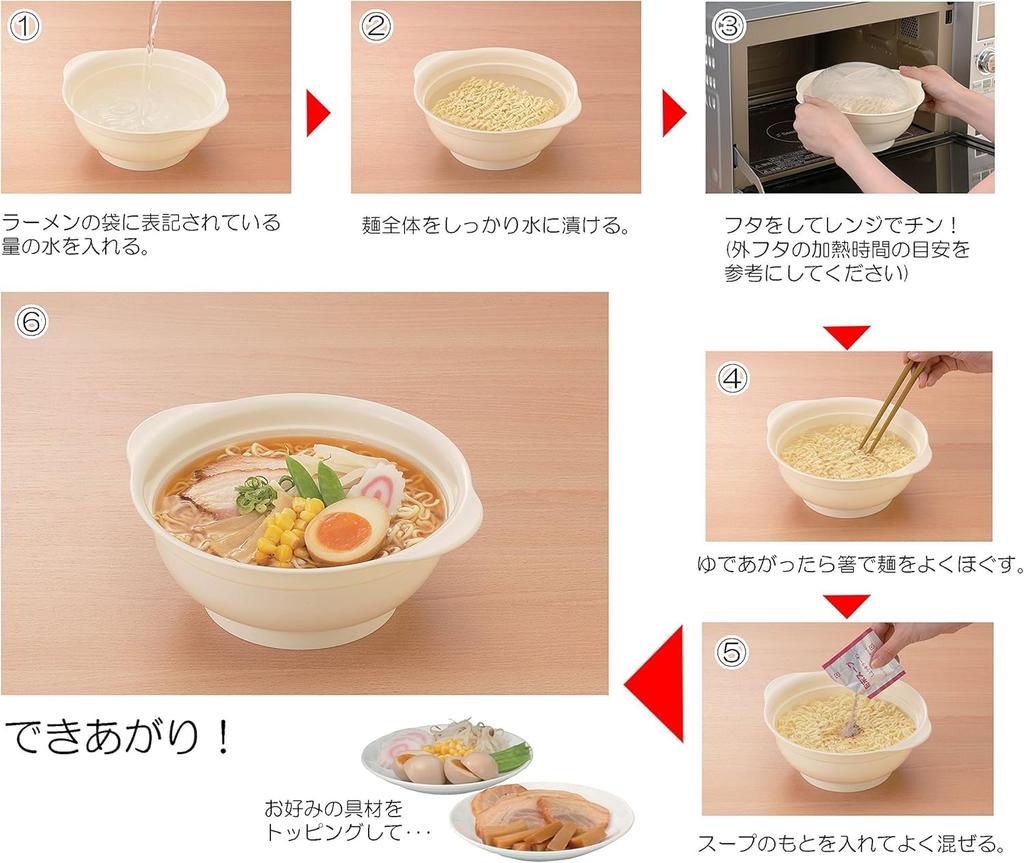 ①

ラーメンの袋に表記されている量の水を入れる。

②

麺全体をしっかり水に漬ける。

③

フタをしてレンジでチン！
(外フタの加熱時間の目安を参考にしてください)

④

ゆであがったら箸で麺をよくほぐす。

⑤

スープのもとを入れてよく混ぜる。

⑥

できあがり！

お好みの具材をトッピングして･･･