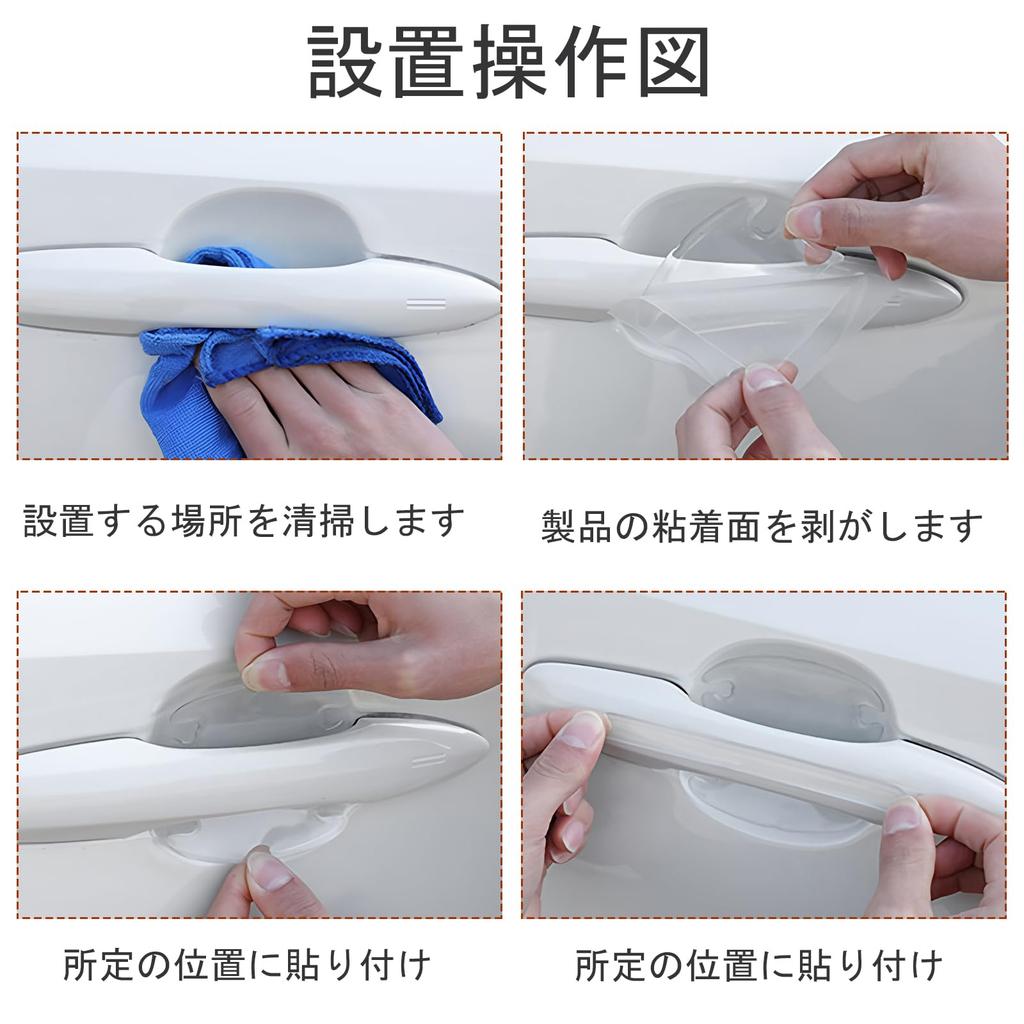 設置操作図

設置する場所を清掃します

製品の粘着面を剥がします

所定の位置に貼り付け

所定の位置に貼り付け