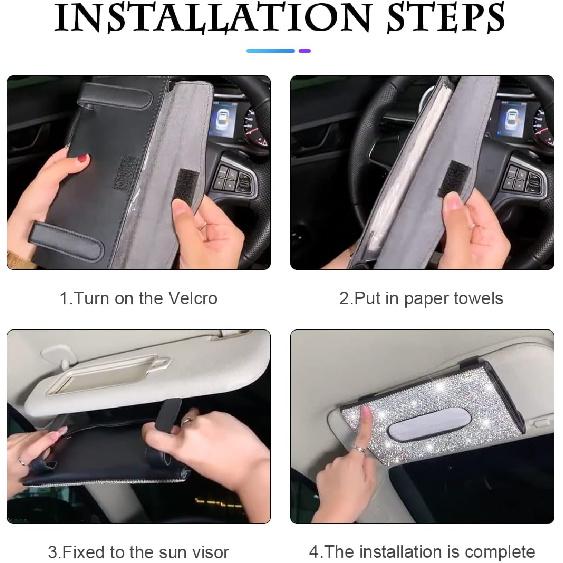 INSTALLATION STEPS

1.Turn on the Velcro

2.Put in paper towels

3.Fixed to the sun visor

4.The installation is complete