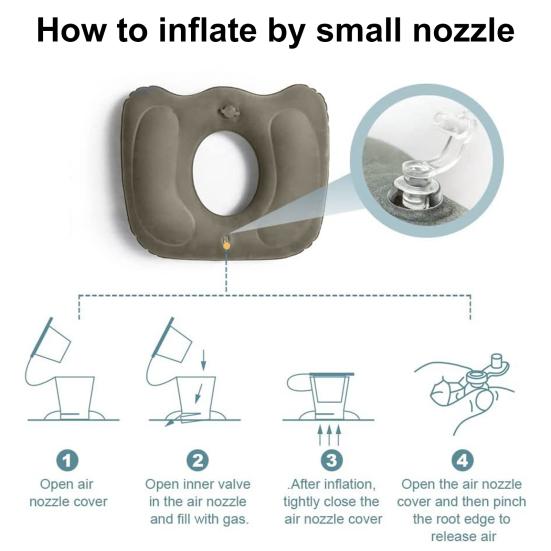 How to inflate by small nozzle

1
Open air nozzle cover

2
Open inner valve in the air nozzle and fill with gas.

3
.After inflation, tightly close the air nozzle cover

4
Open the air nozzle cover and then pinch the root edge to release air