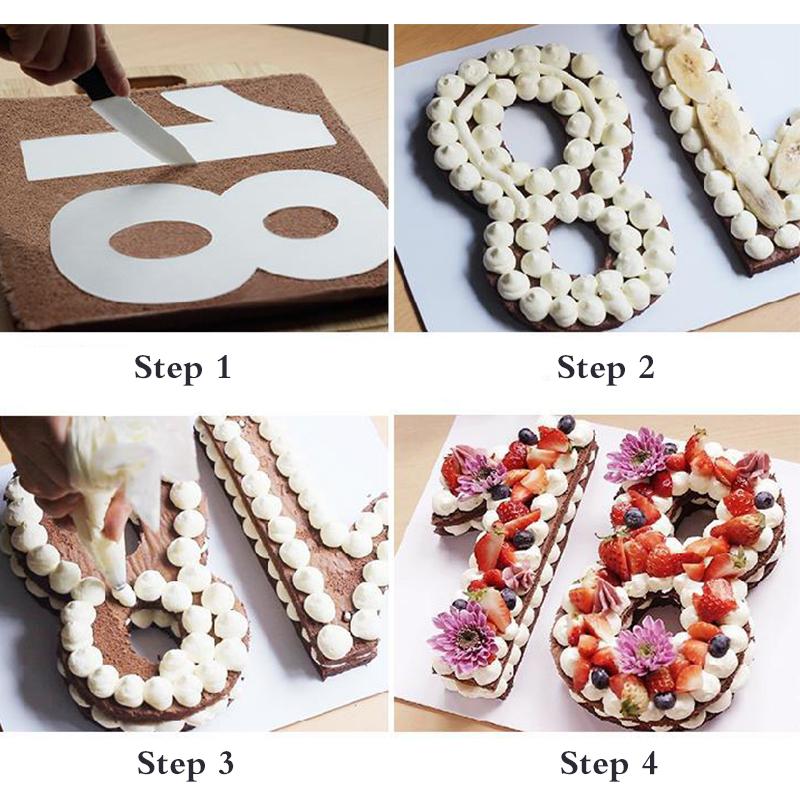 Step 1

Step 2

Step 3

Step 4