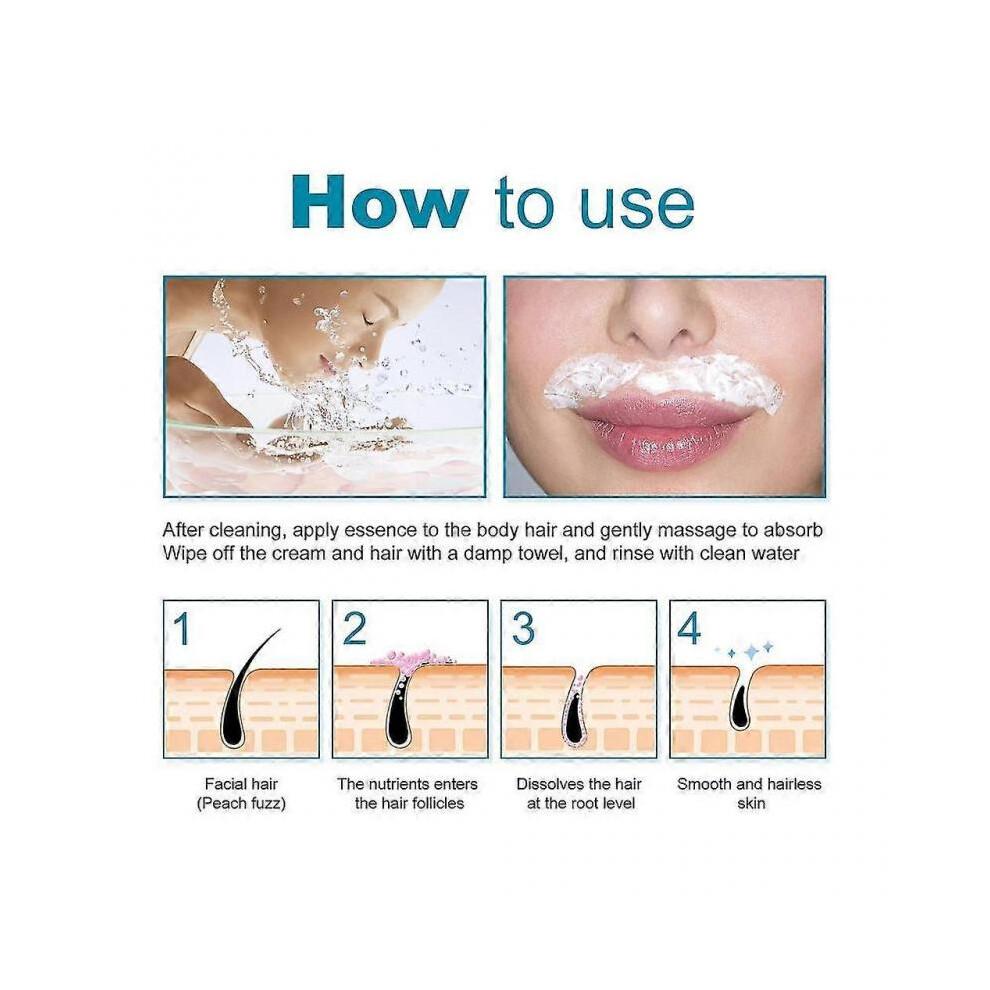 How to use

After cleaning, apply essence to the body hair and gently massage to absorb
Wipe off the cream and hair with a damp towel, and rinse with clean water

1

Facial hair
(Peach fuzz)

2

The nutrients enters
the hair follicles

3

Dissolves the hair
at the root level

4

Smooth and hairless
skin