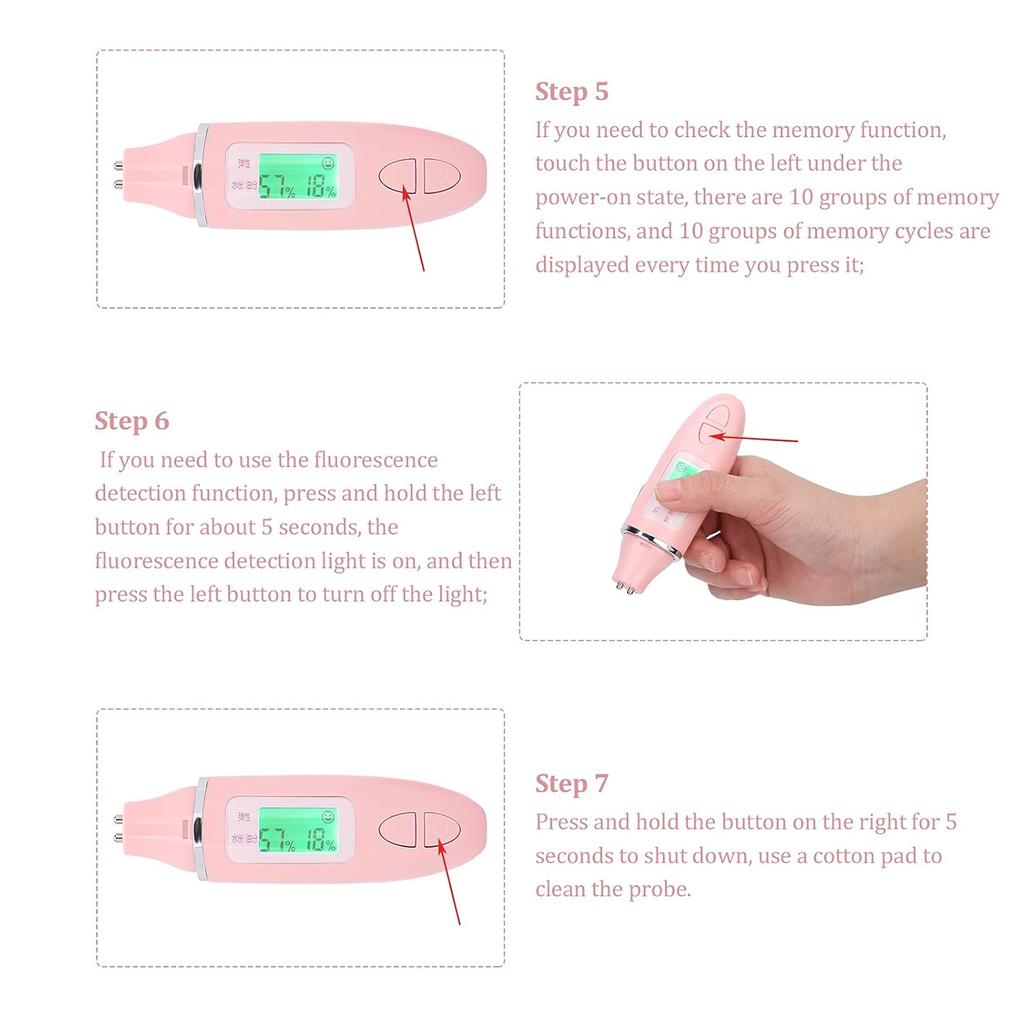 弹性
水份 油份
57% 18%

Step 5
If you need to check the memory function, touch the button on the left under the power-on state, there are 10 groups of memory functions, and 10 groups of memory cycles are displayed every time you press it;

Step 6
If you need to use the fluorescence detection function, press and hold the left button for about 5 seconds, the fluorescence detection light is on, and then press the left button to turn off the light;

弹性
水份 油份
57% 18%

Step 7
Press and hold the button on the right for 5 seconds to shut down, use a cotton pad to clean the probe.