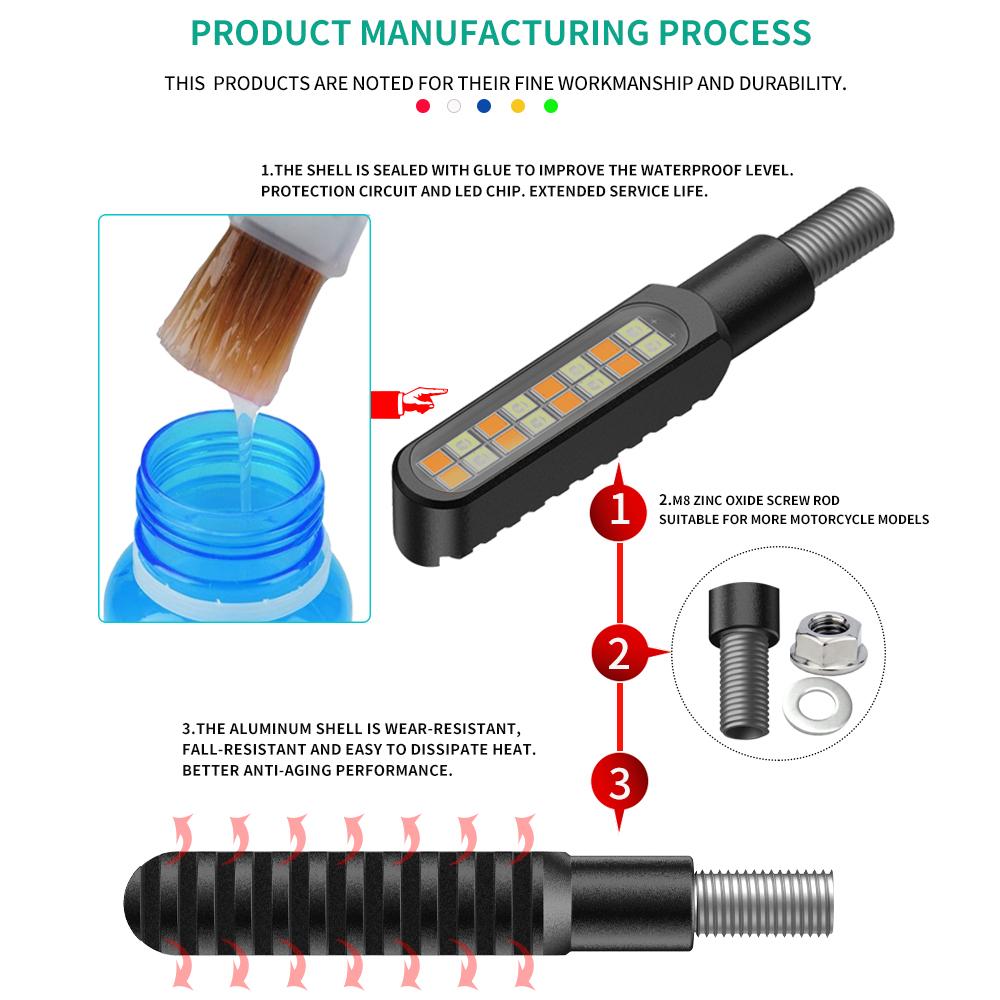 PRODUCT MANUFACTURING PROCESS

THIS PRODUCTS ARE NOTED FOR THEIR FINE WORKMANSHIP AND DURABILITY.

1.THE SHELL IS SEALED WITH GLUE TO IMPROVE THE WATERPROOF LEVEL. PROTECTION CIRCUIT AND LED CHIP. EXTENDED SERVICE LIFE.

1

2.M8 ZINC OXIDE SCREW ROD SUITABLE FOR MORE MOTORCYCLE MODELS

2

3.THE ALUMINUM SHELL IS WEAR-RESISTANT, FALL-RESISTANT AND EASY TO DISSIPATE HEAT. BETTER ANTI-AGING PERFORMANCE.

3