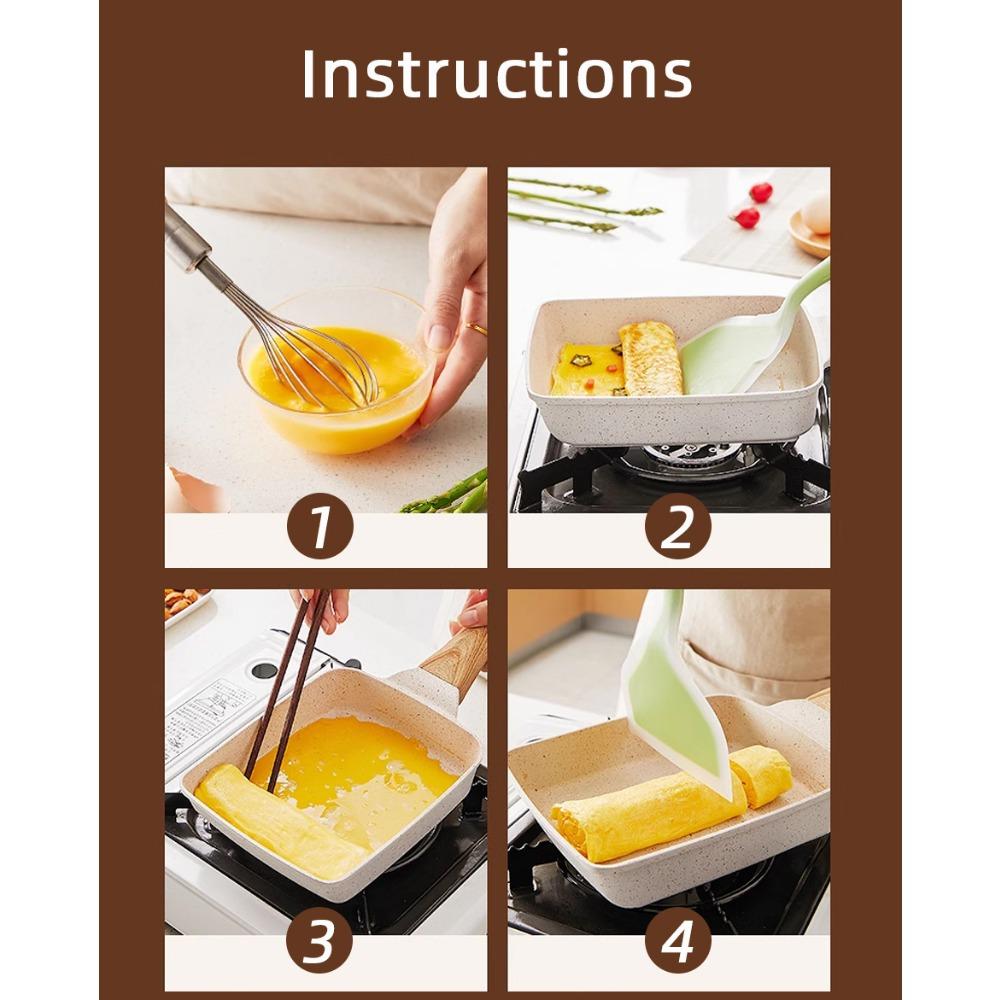 Instructions

1

2

3

4