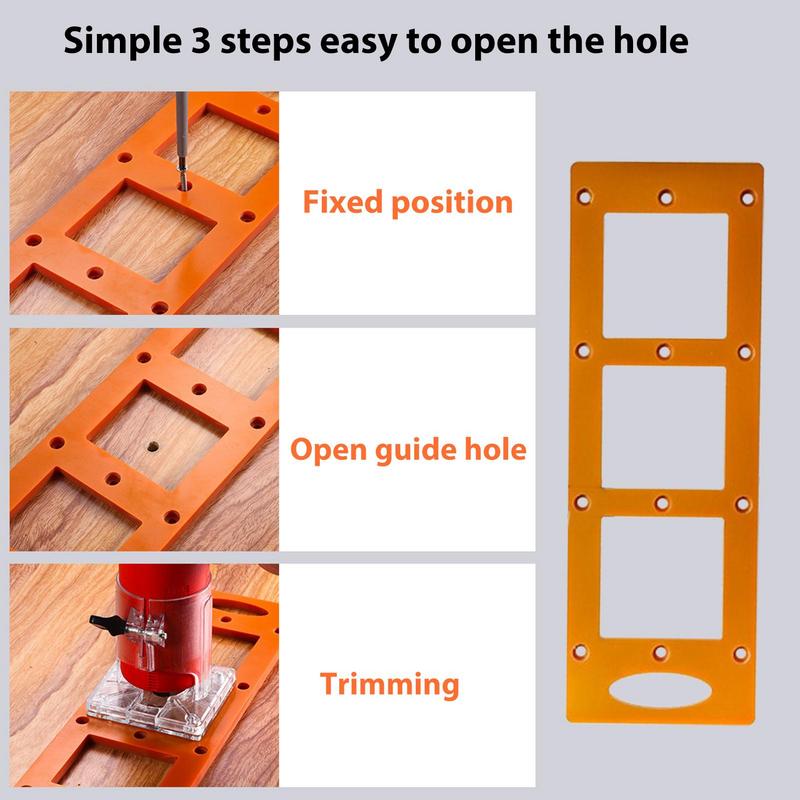 Simple 3 steps easy to open the hole

Fixed position

Open guide hole

Trimming